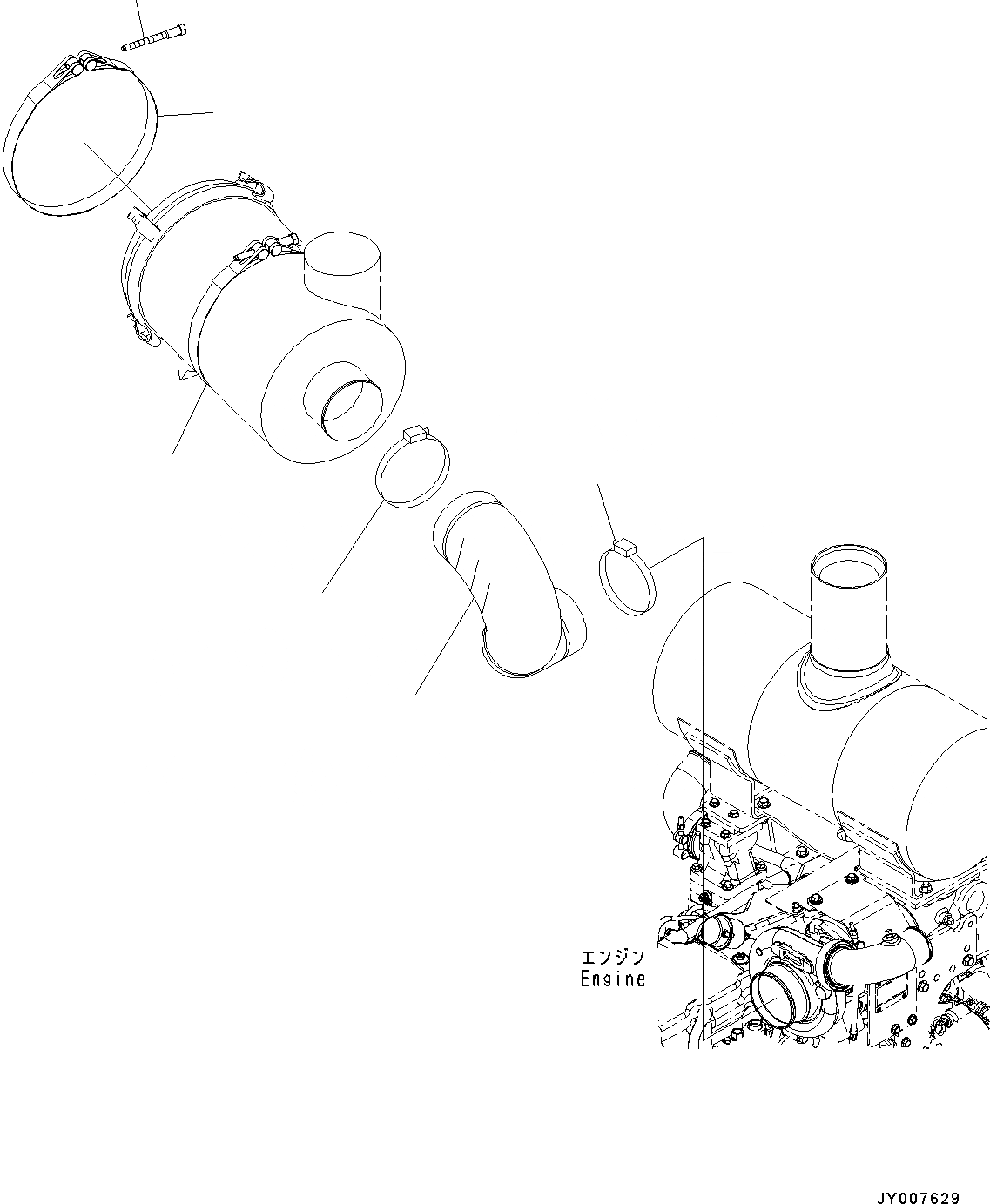 エンジン
Engine

JY007629