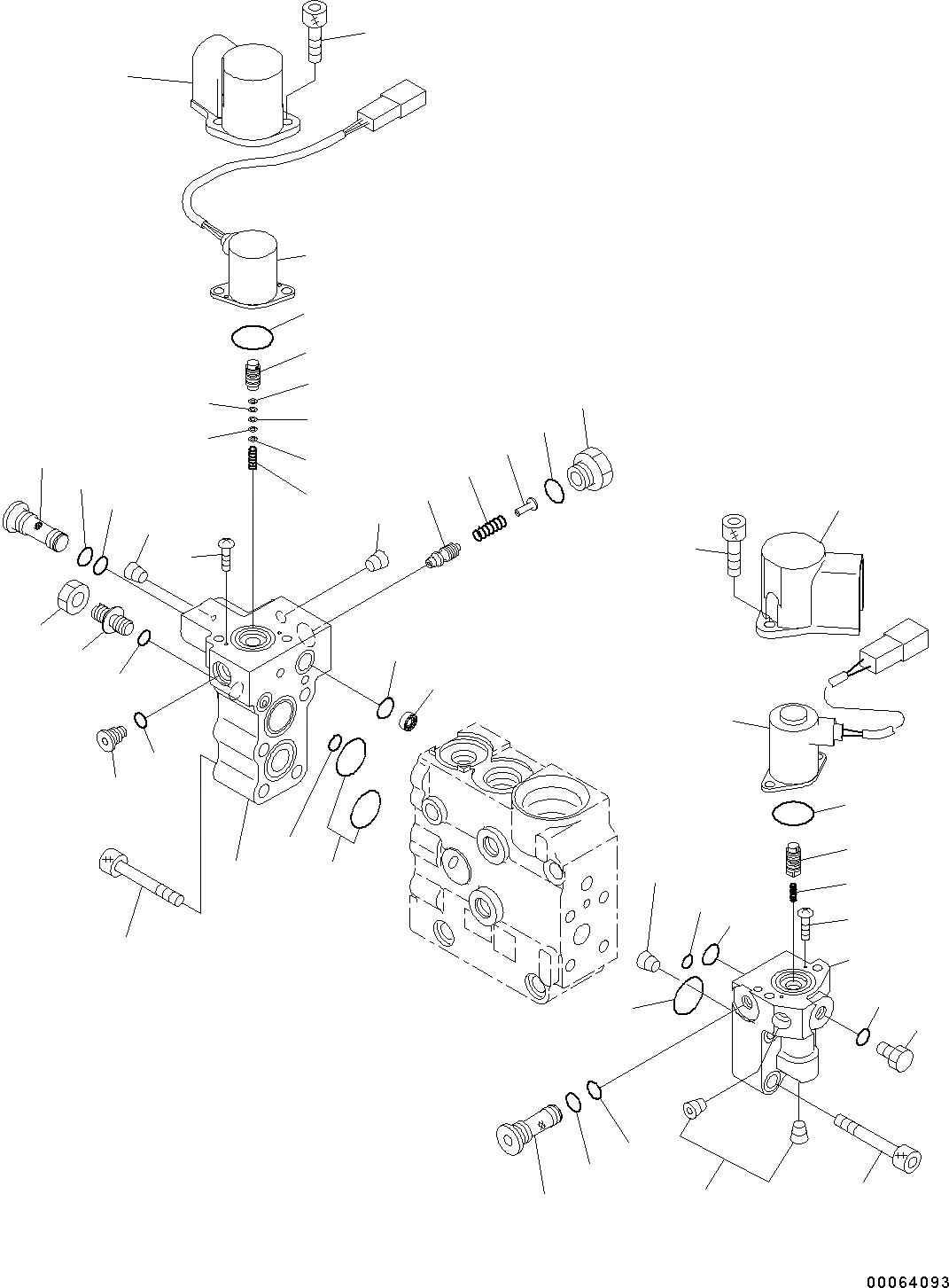 00064093