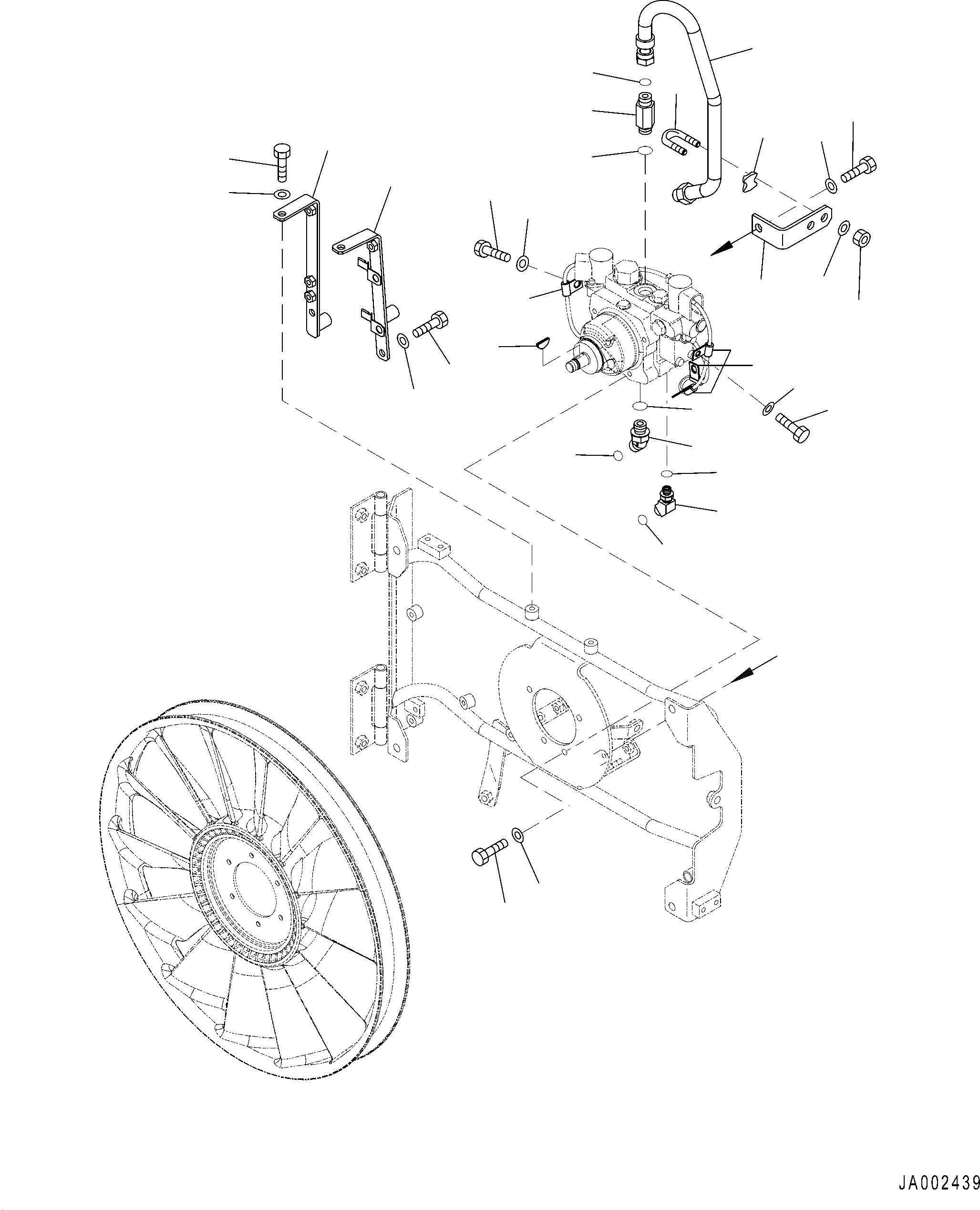 JA002439