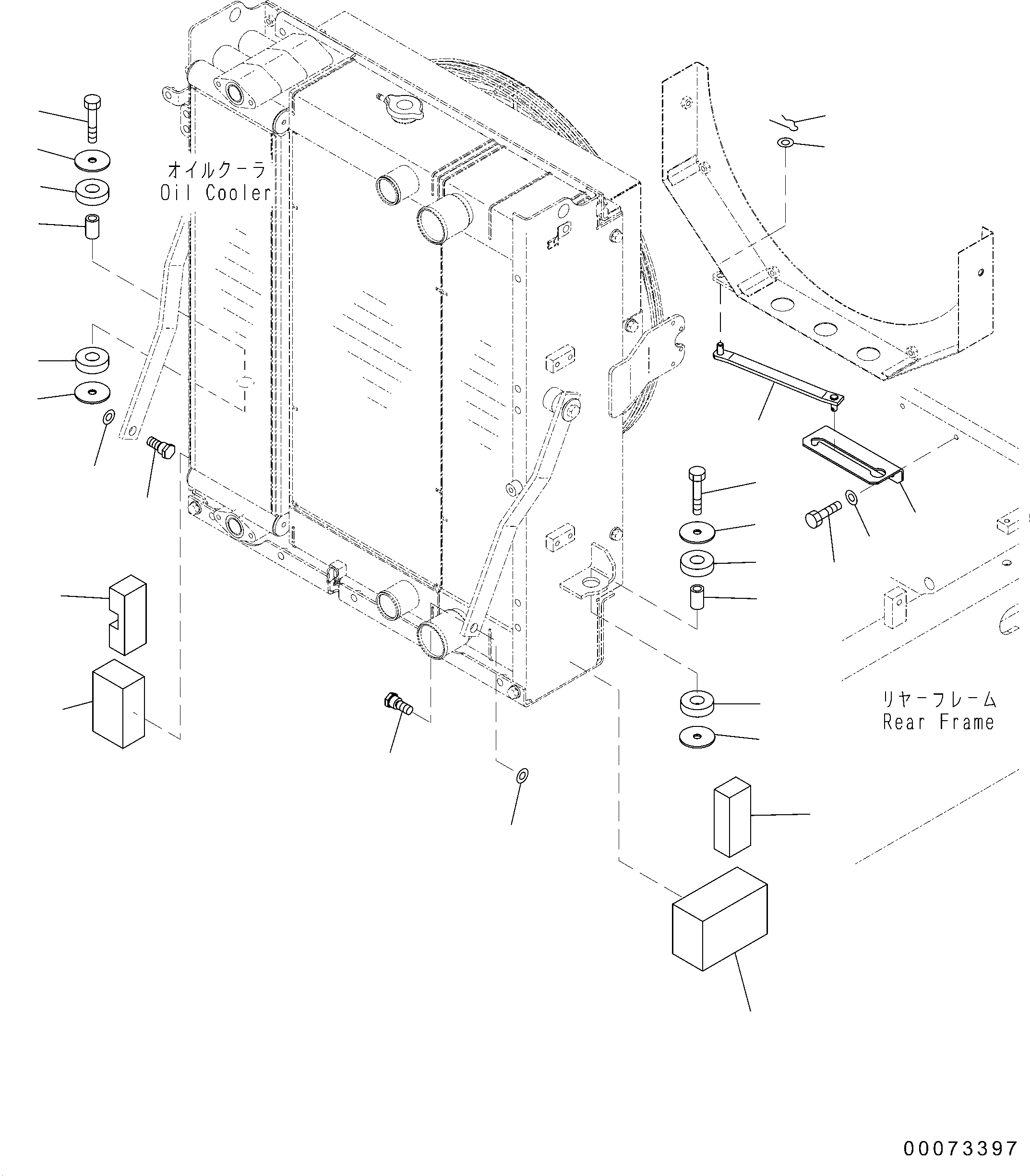 オイルクーラ
Oil Cooler

リヤーフレーム
Rear Frame

00073397