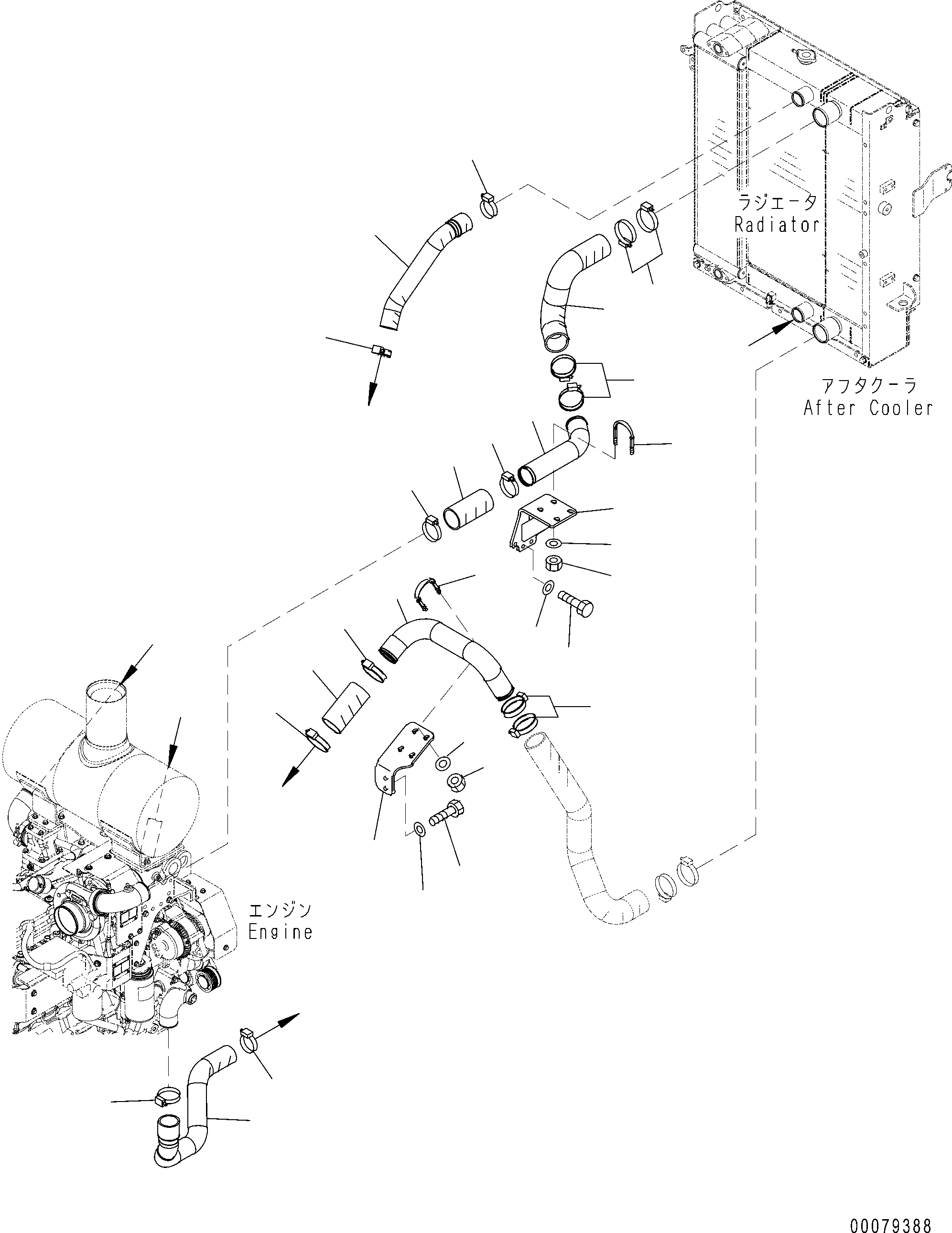 ラジエータ
Radiator

アフタクーラ
After Cooler

エンジン
Engine

00079388