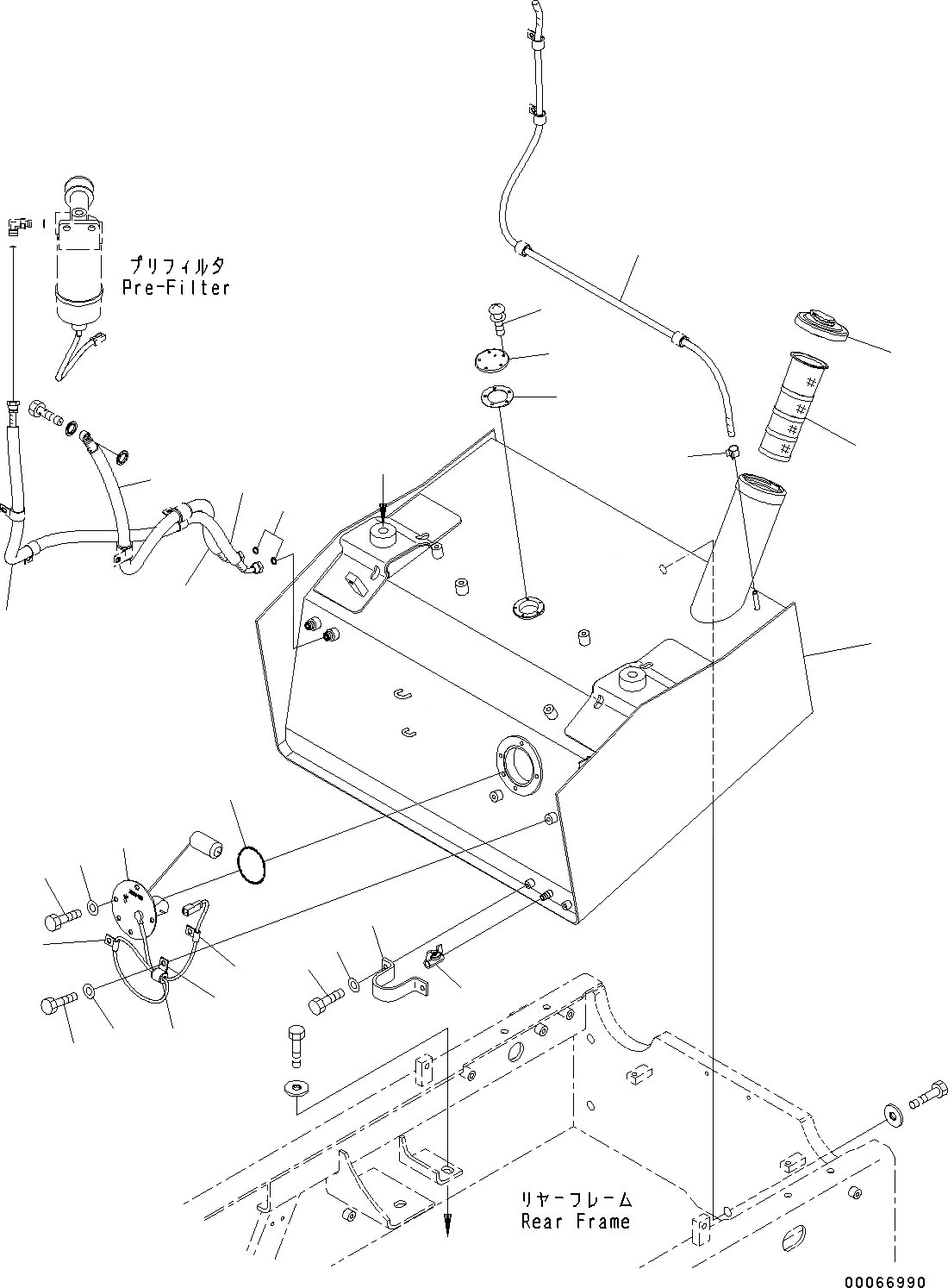 プリフィルタ
Pre-Filter

リヤーフレーム
Rear Frame

00066990