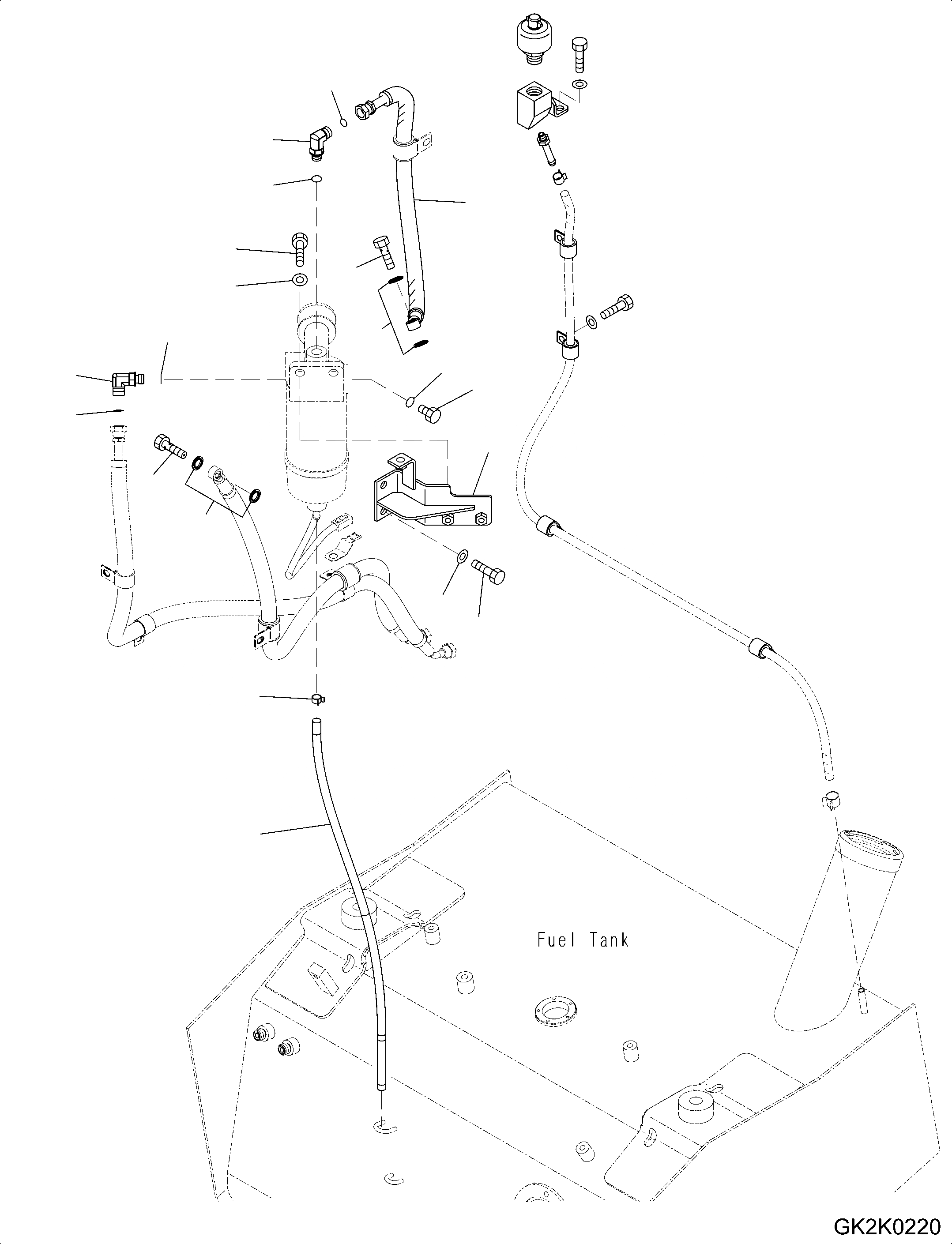 Fuel Tank

GK2K0220