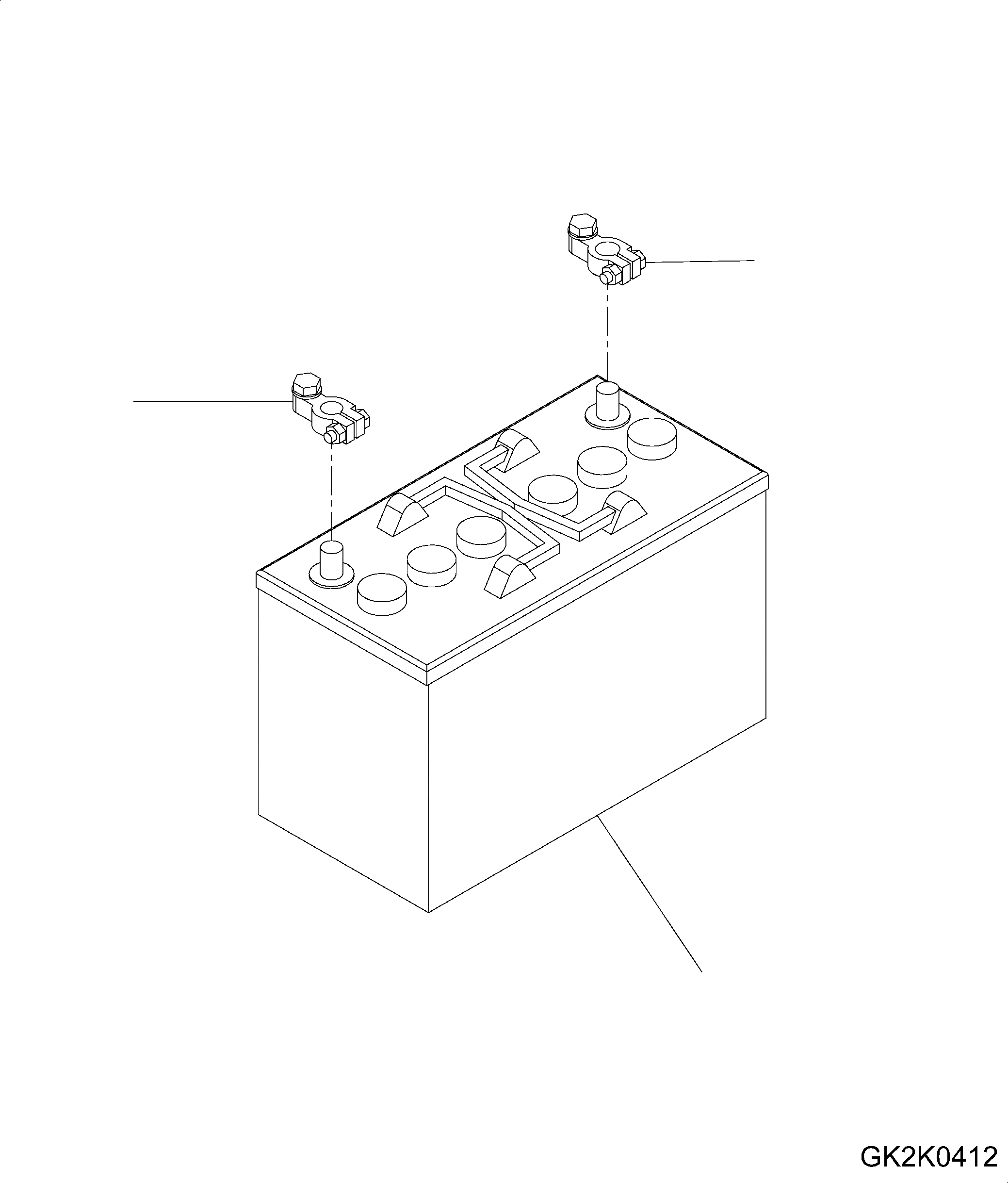 GK2K0412