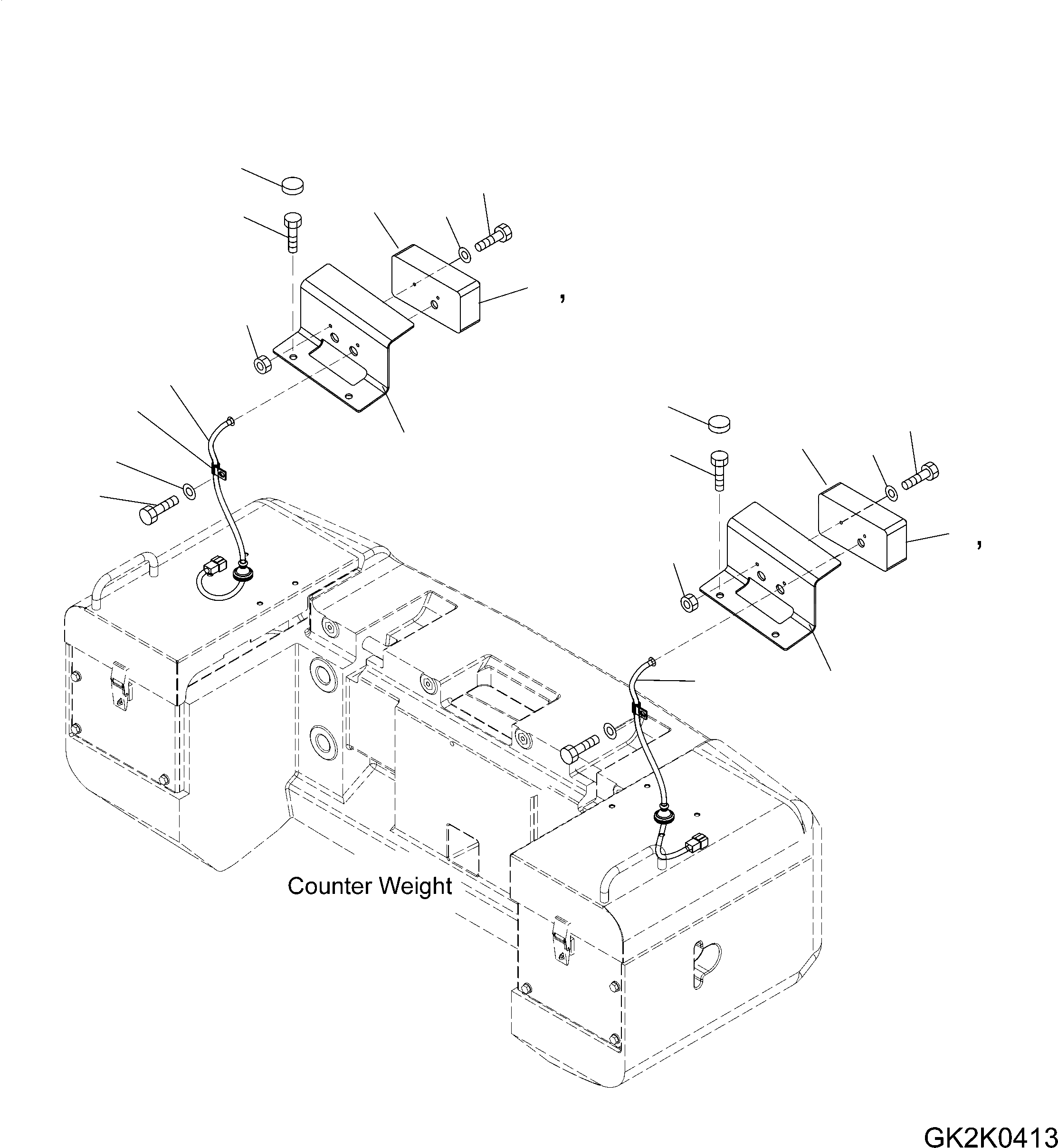 ,

,

Counter Weight

GK2K0413