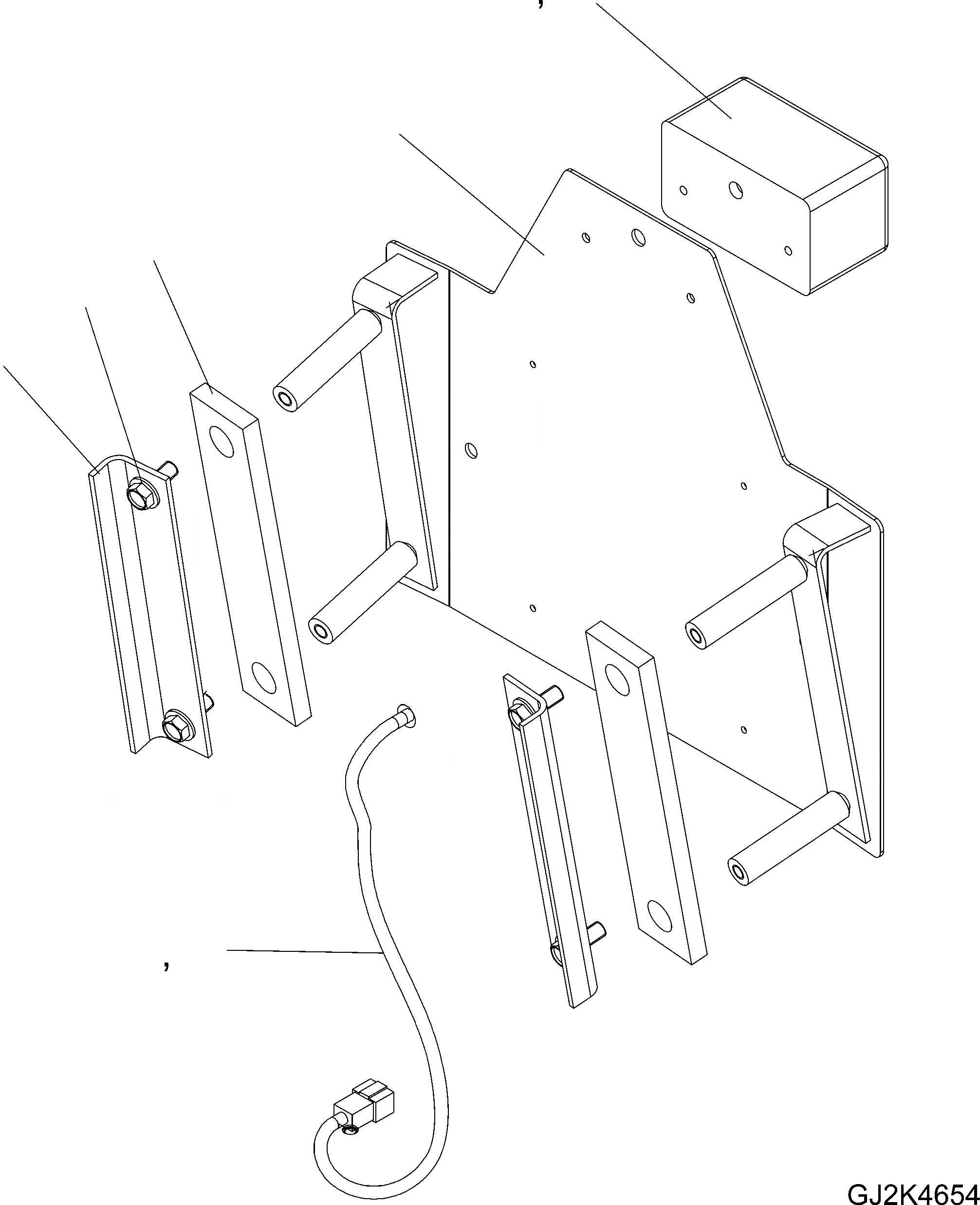 ,

,

GJ2K4654