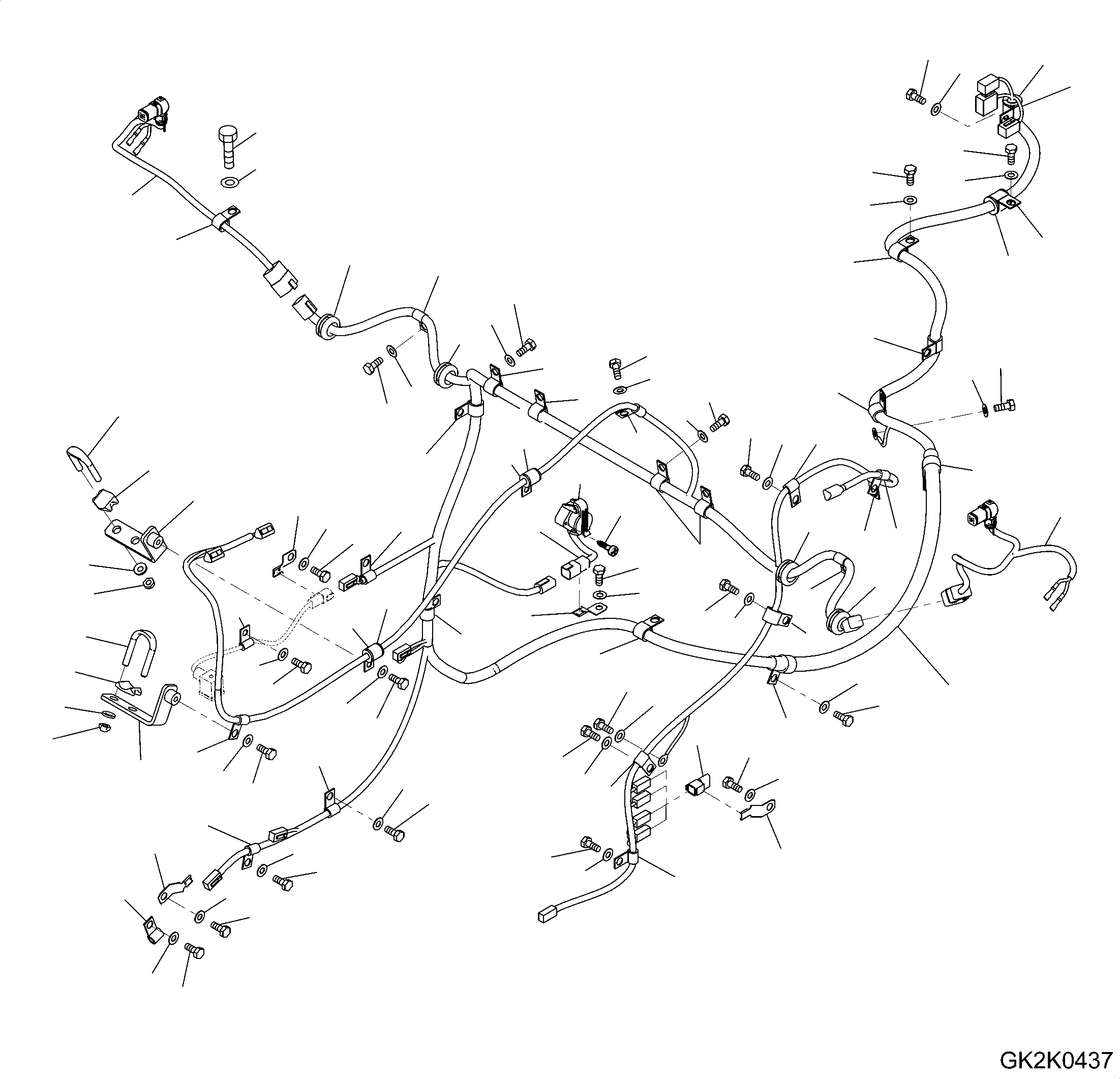 GK2K0437