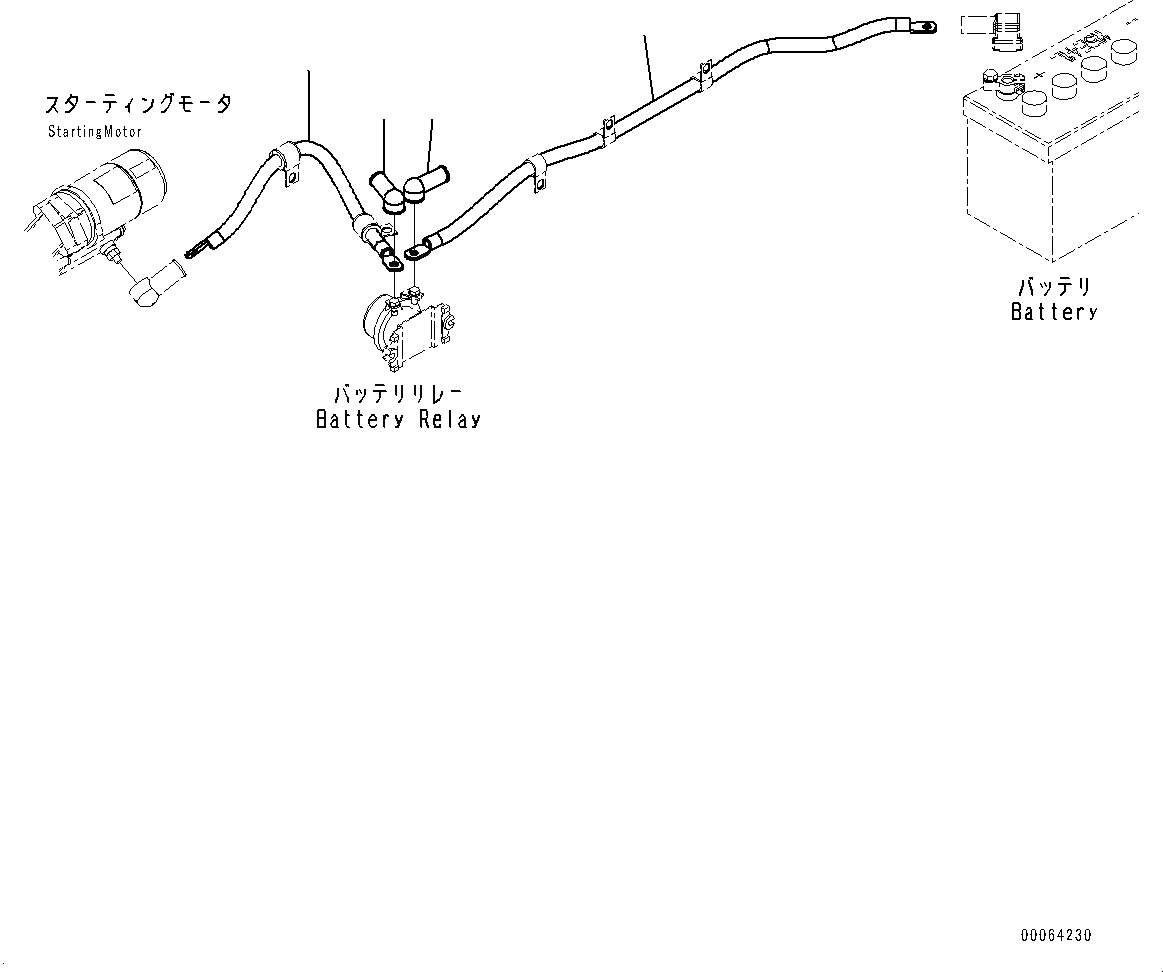 スターティングモータ
StartingMotor

バッテリリレー
Battery Relay

バッテリ
Battery

00064230