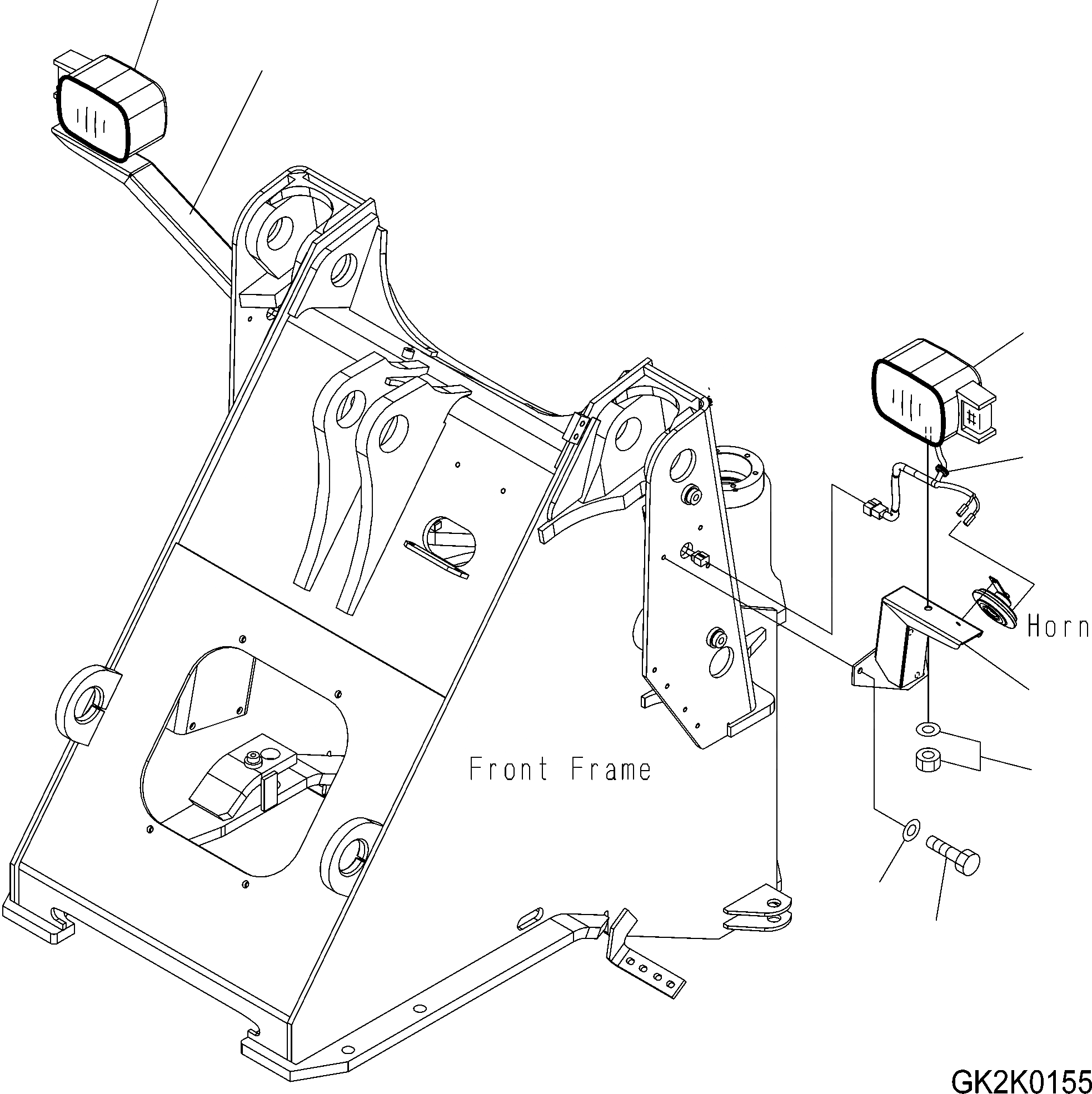 Horn

Front Frame

GK2K0155