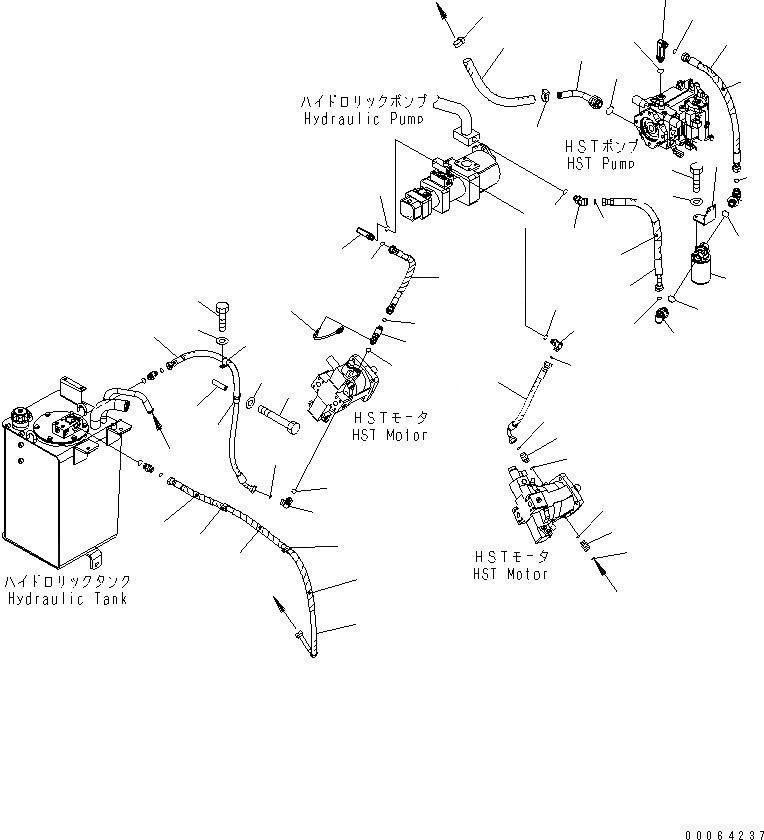 ハイドロリックポンプ
Hydraulic Pump

HSTポンプ
HST Pump

HSTモータ
HST Motor

HSTモータ
HST Motor

ハイドロリックタンク
Hydraulic Tank

00064237