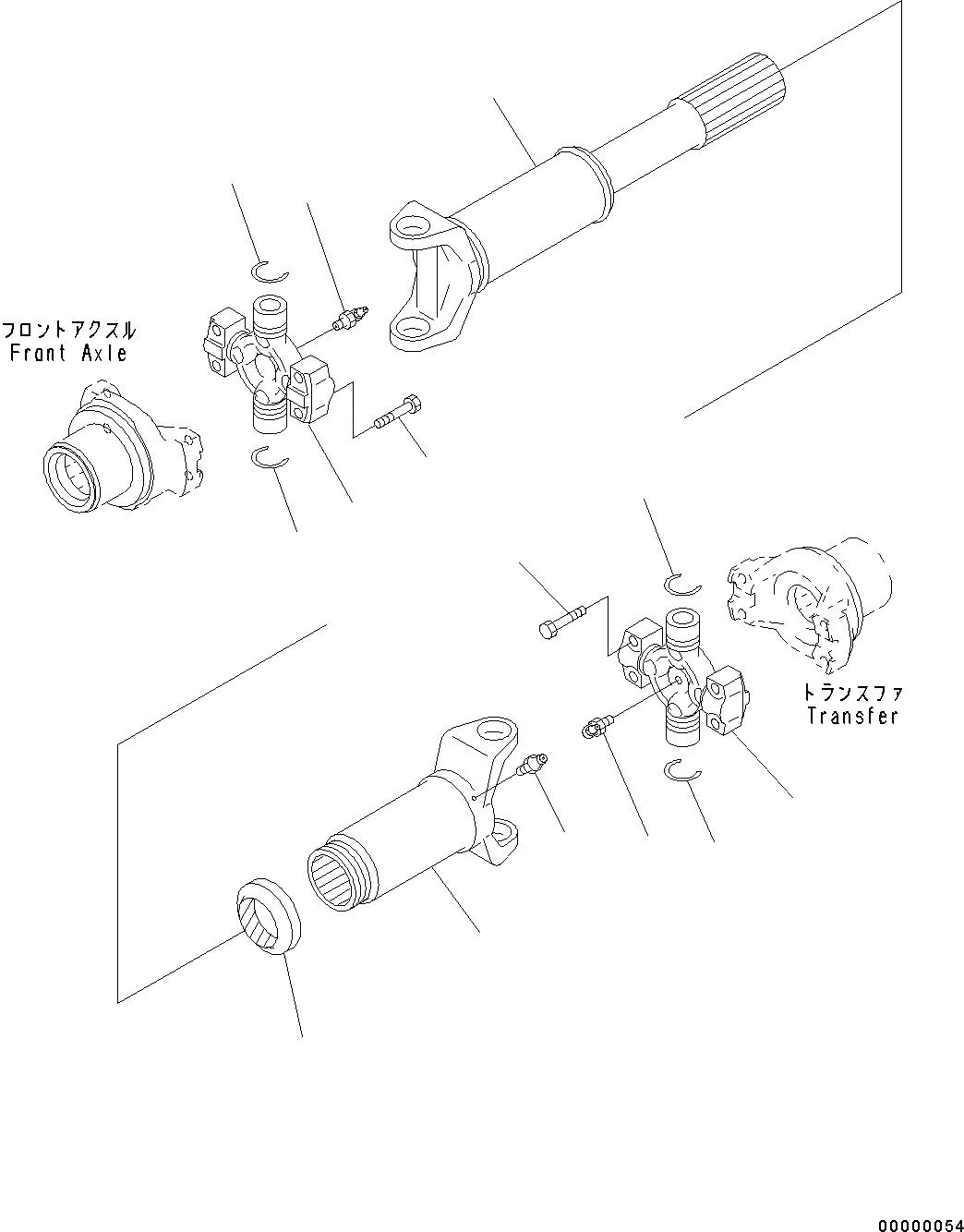 フロントアクスル
Front Axle

トランスファ
Transfer

00000054