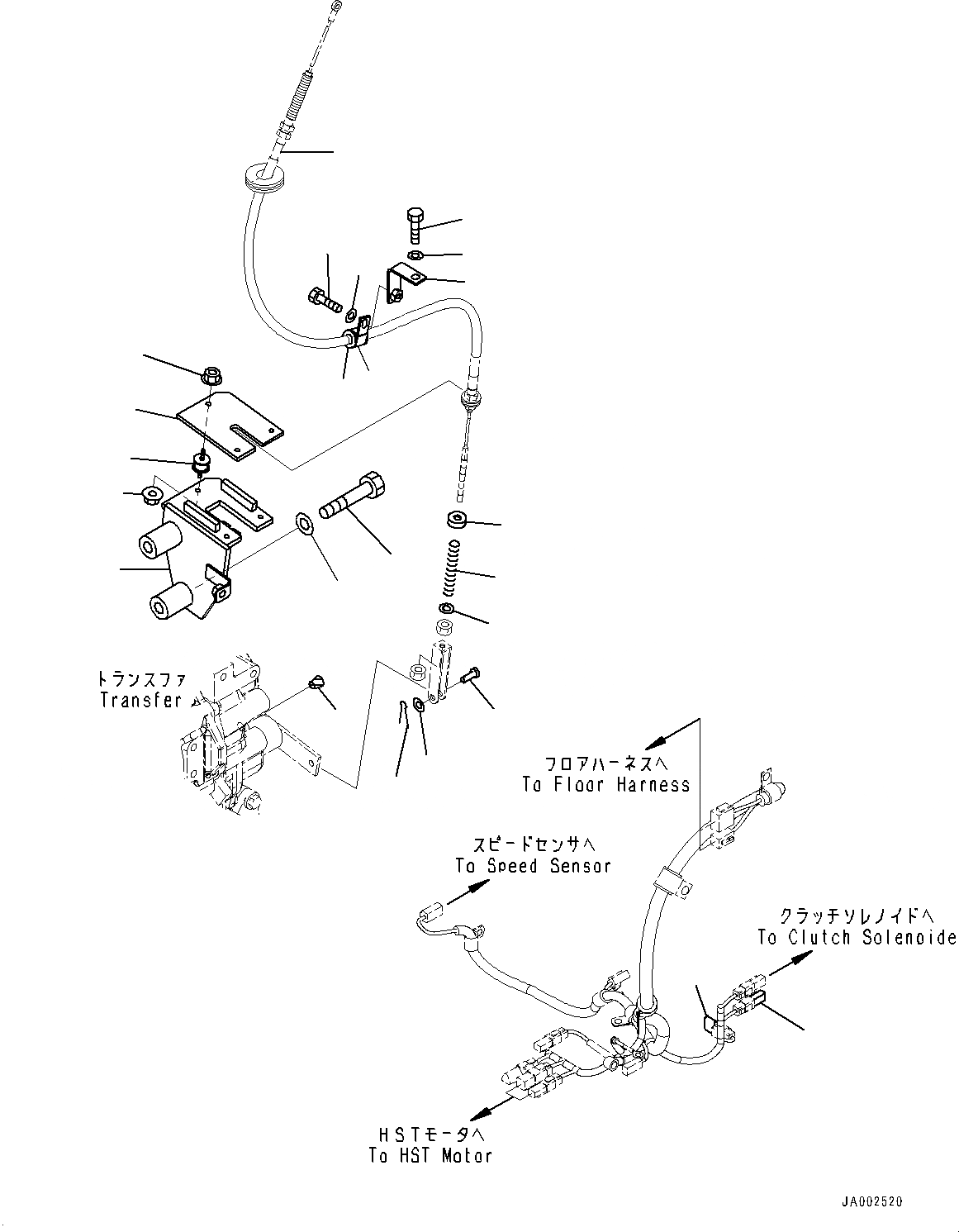 トランスファ
Transfer

フロアハーネスへ
To Floor Harness

スピードセンサへ
To Speed Sensor

クラッチソレノイドへ
To Clutch Solenoide

HSTモータへ
To HST Motor

JA002520