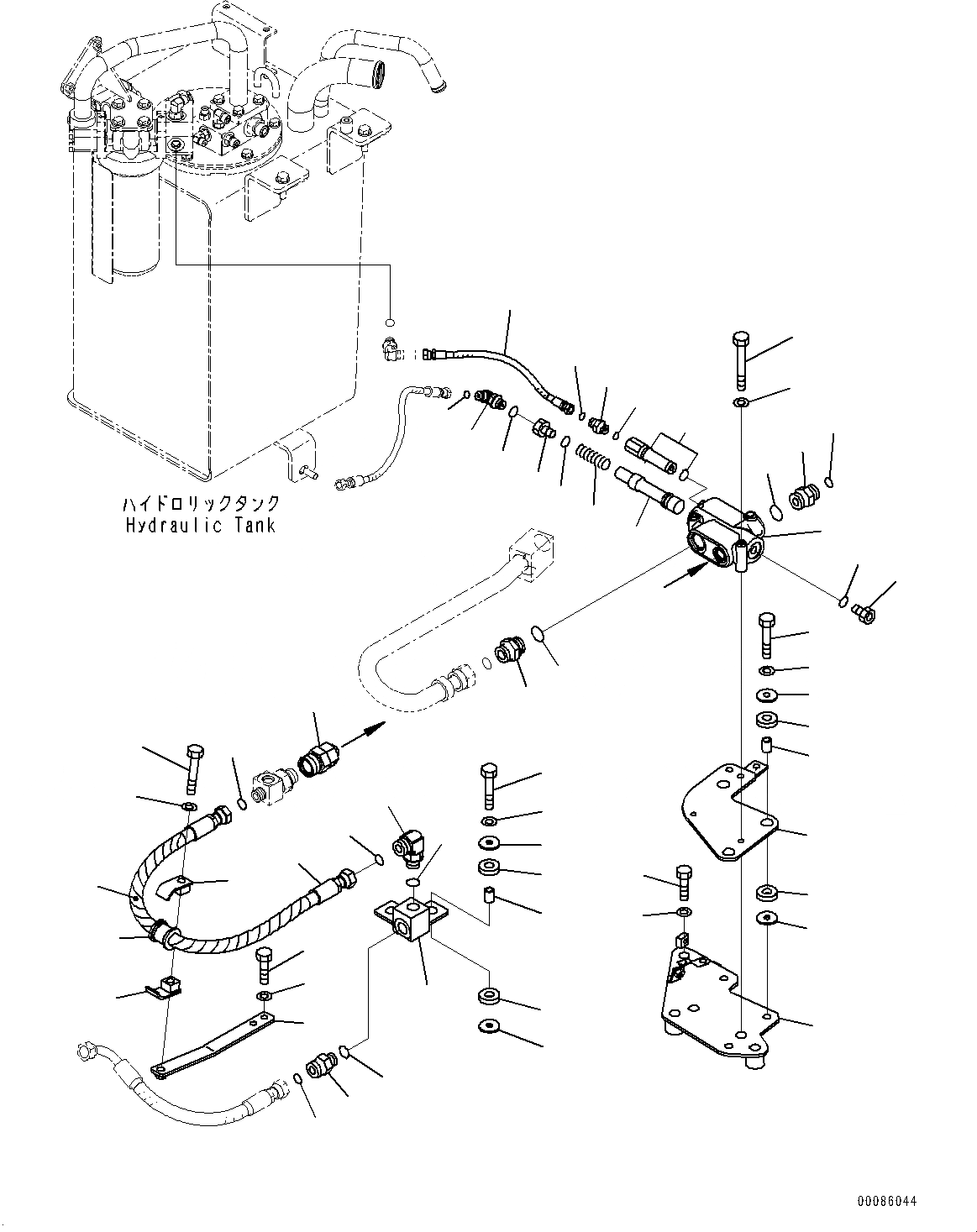 ハイドロリックタンク
Hydraulic Tank

00086044