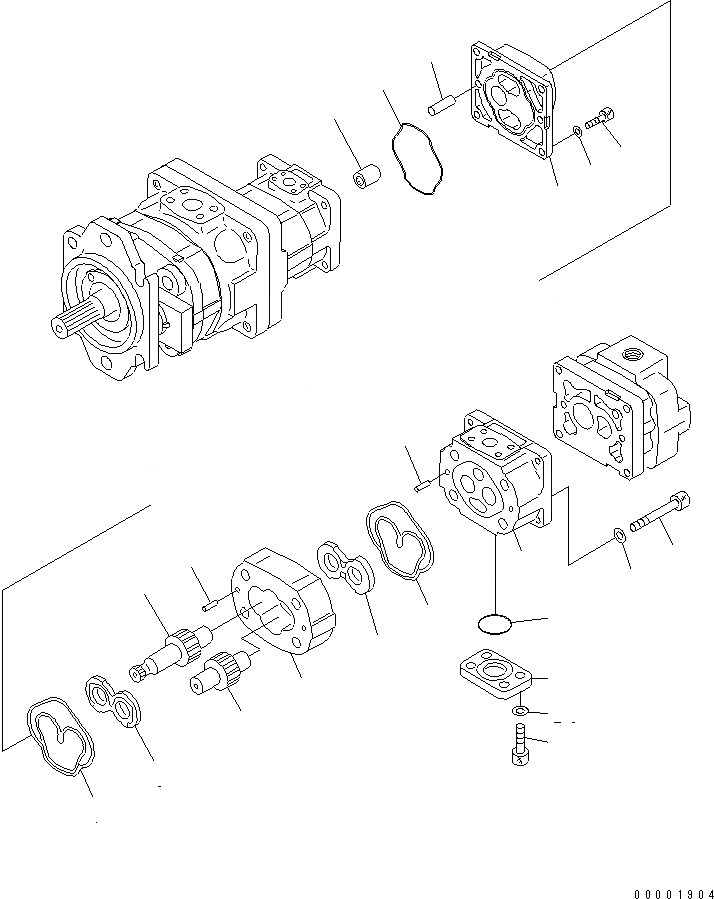 00001904