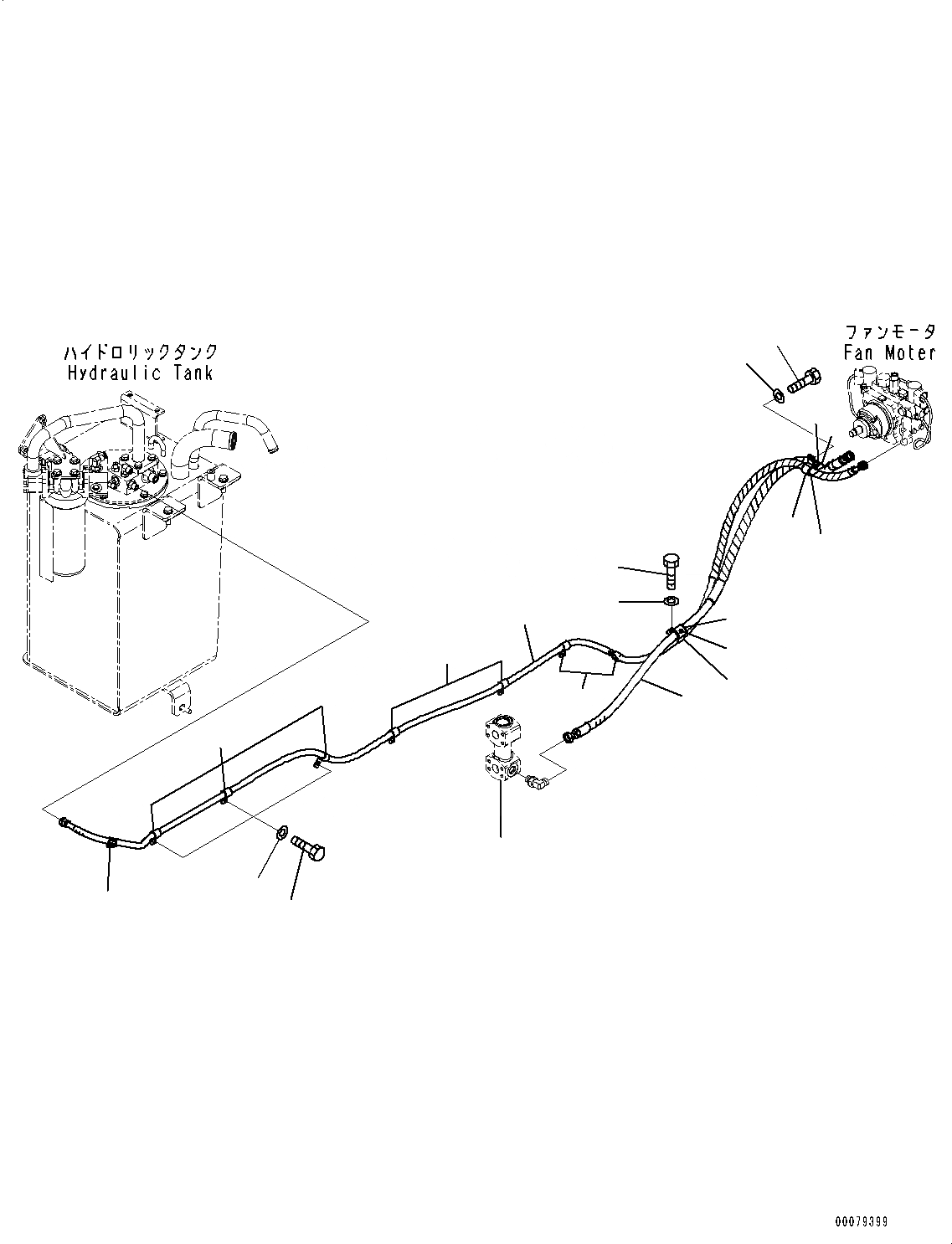 ハイドロリックタンク
Hydraulic Tank

ファンモータ
Fan Moter

00079399