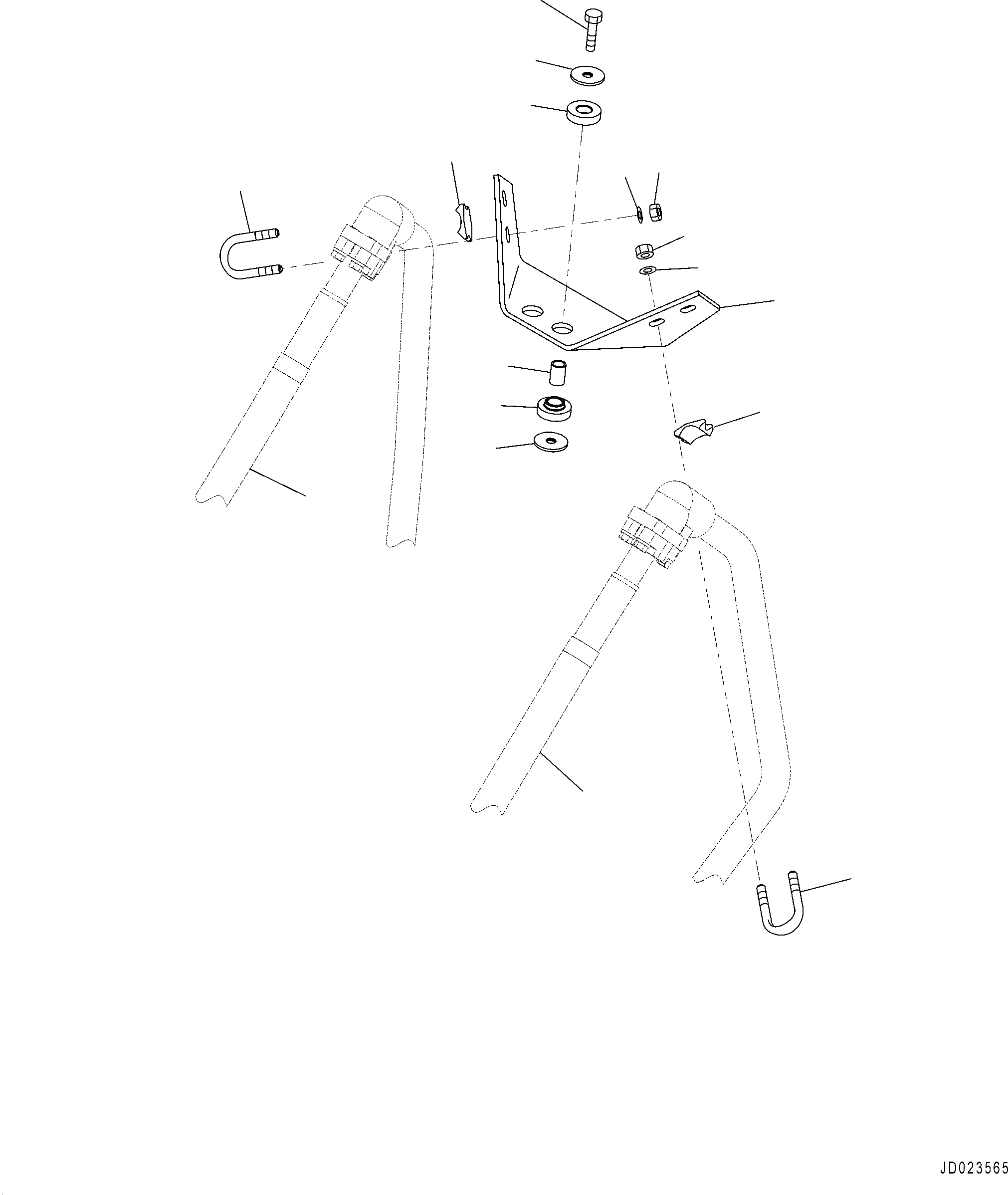 JD023565