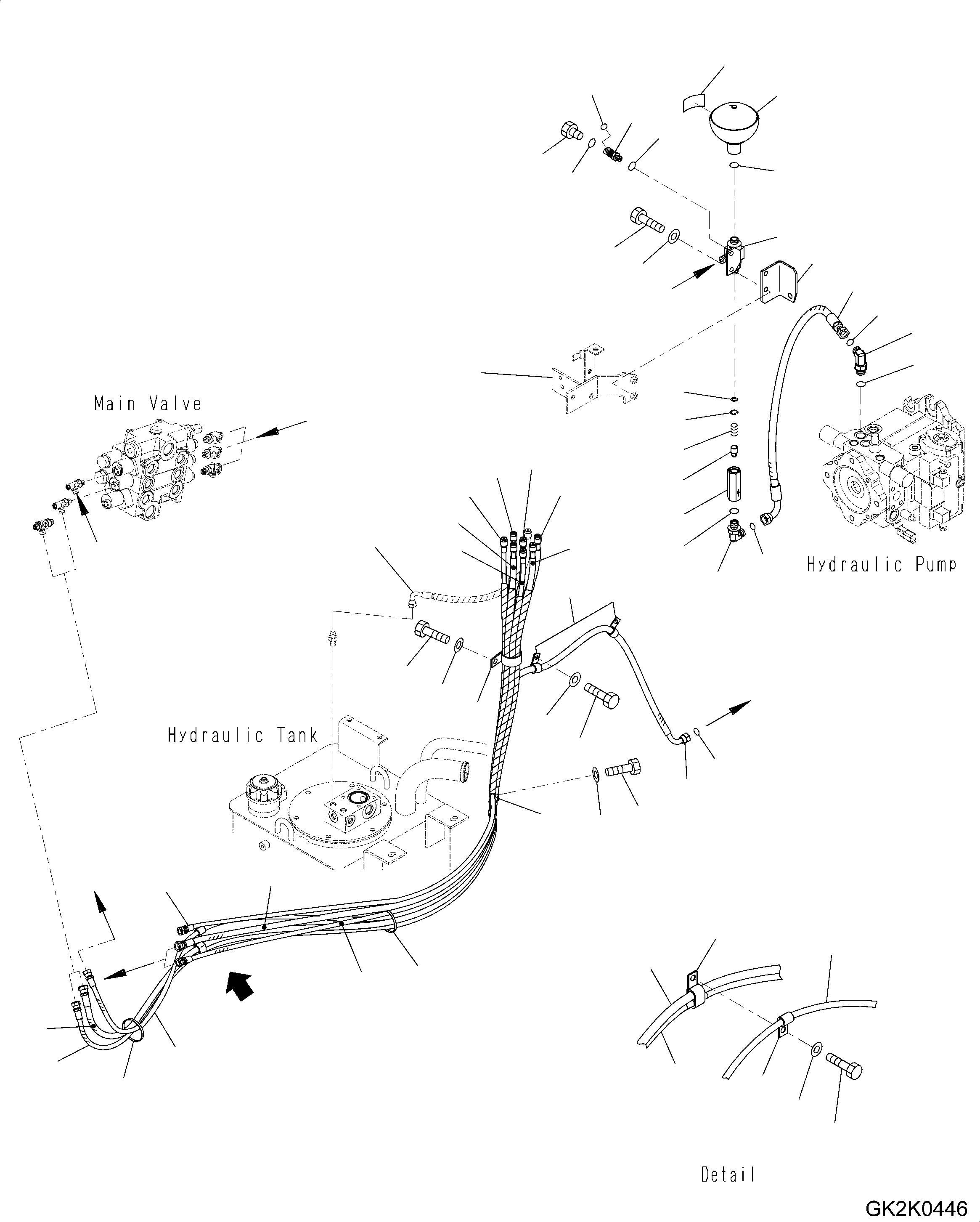 Main Valve

Hydraulic Pump

Hydraulic Tank

Detail

GK2K0446