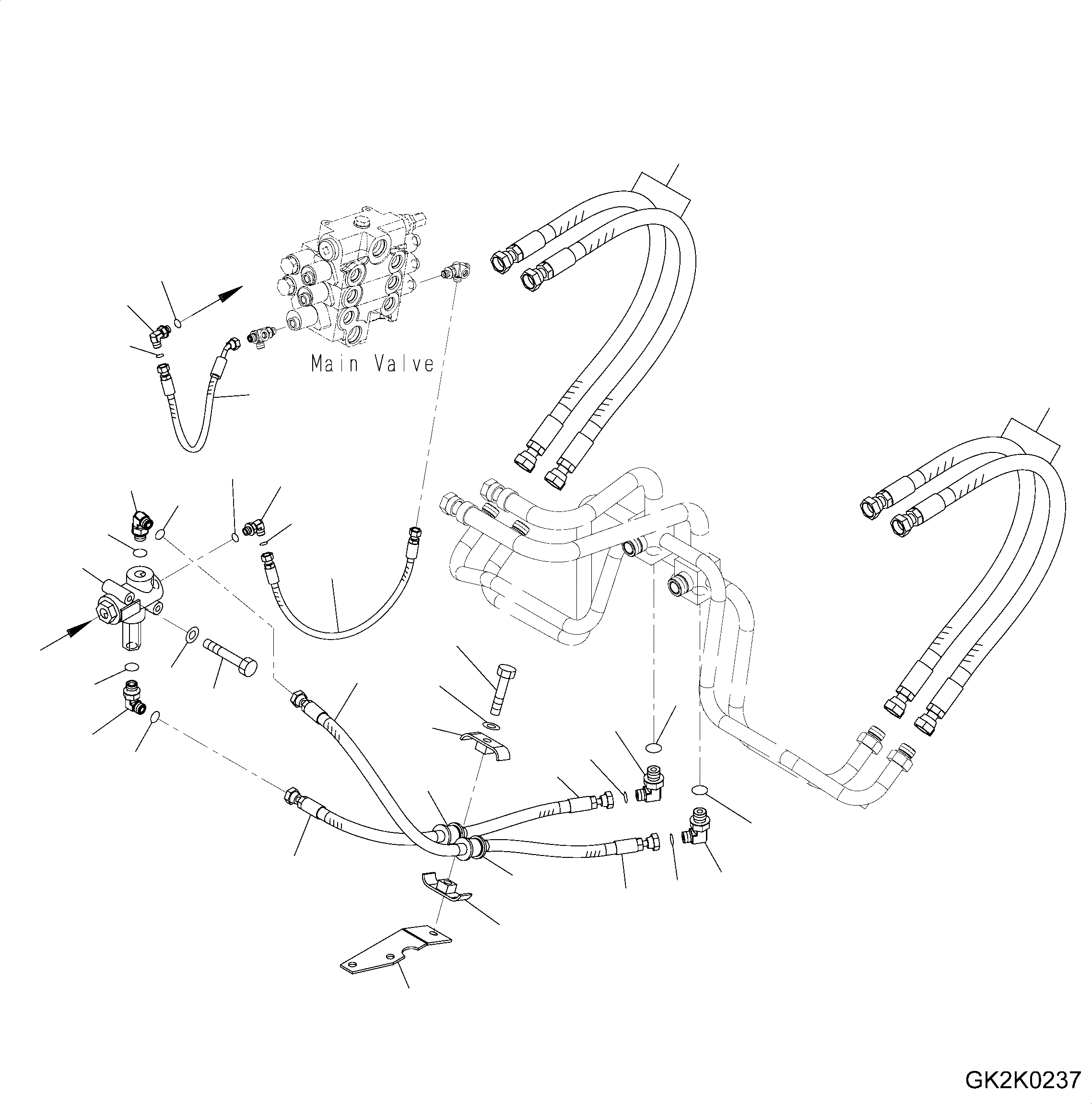 Main Valve

GK2K0237