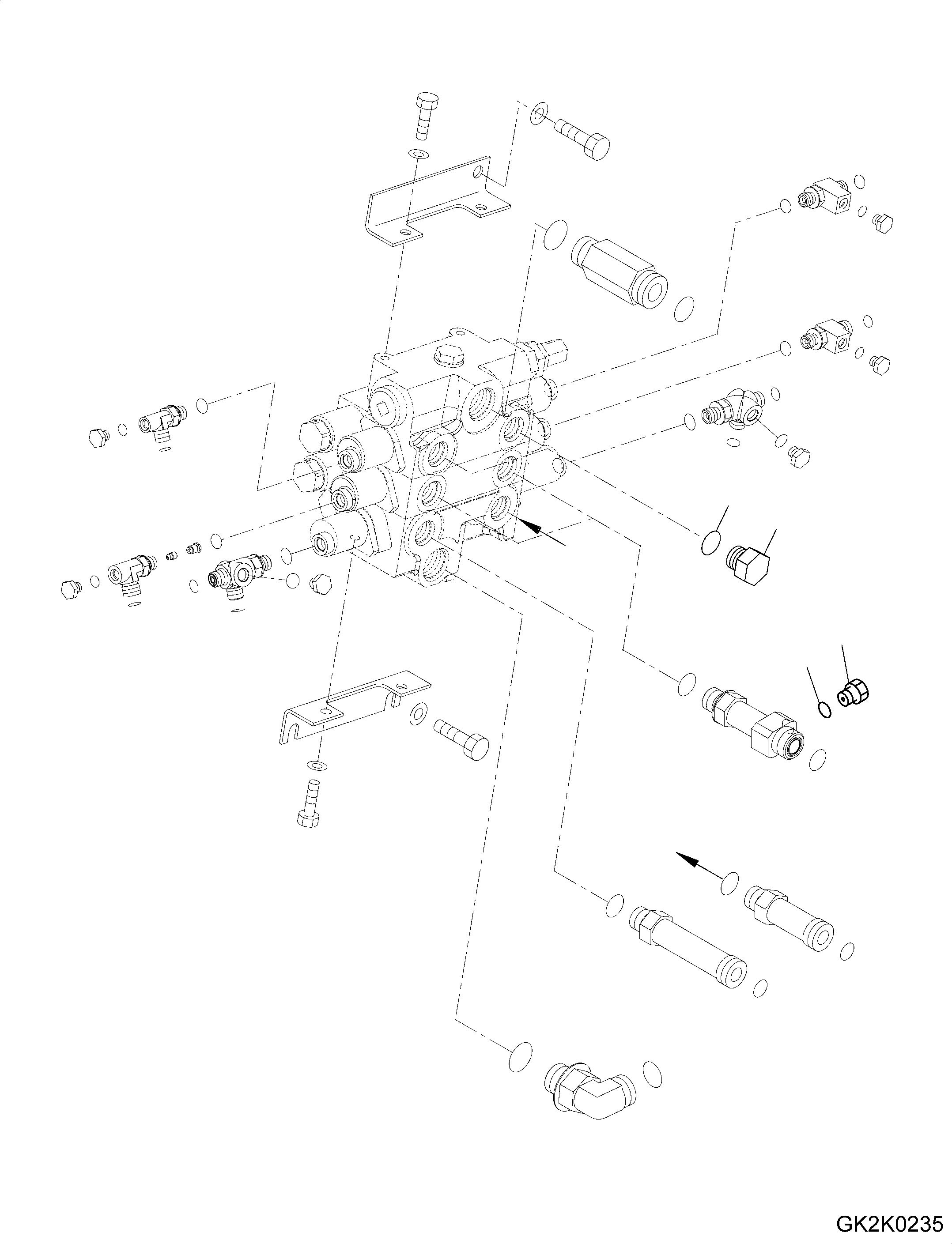 GK2K0235