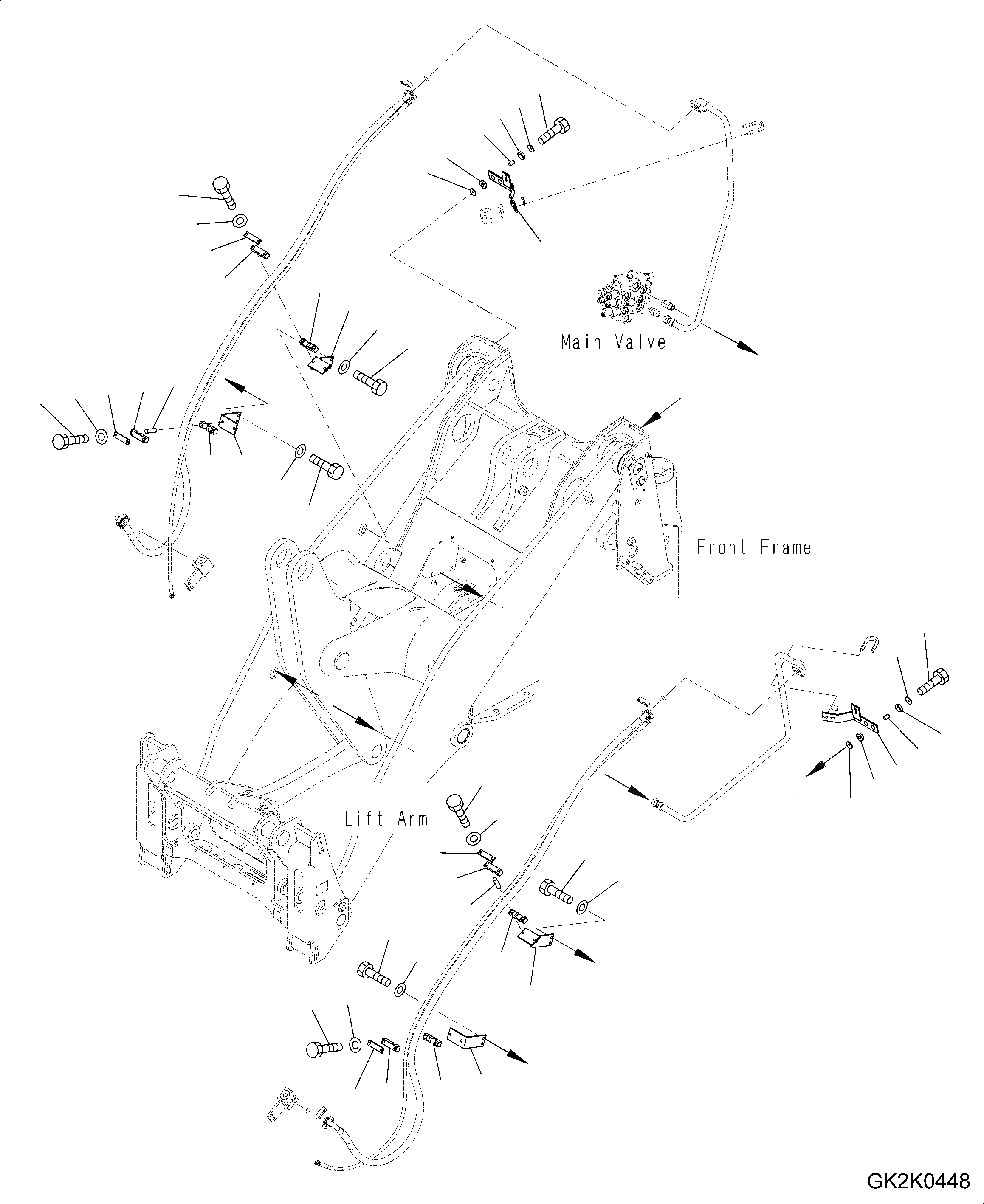 Main Valve

Front Frame

Lift Arm

GK2K0448