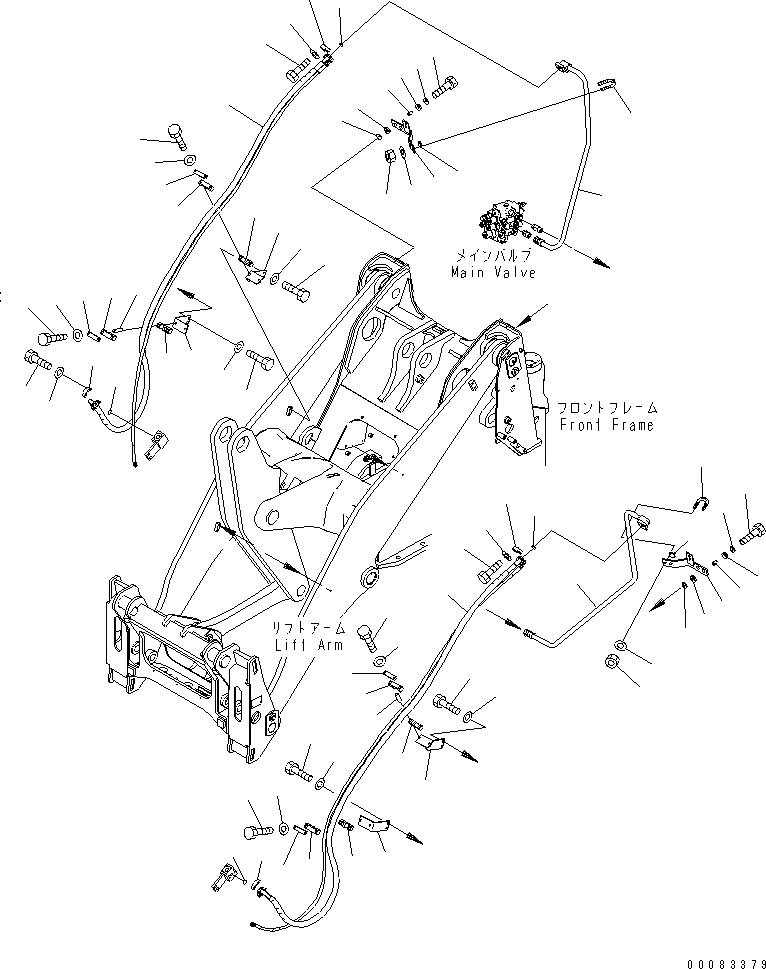 メインバルブ
Main Valve

フロントフレーム
Front Frame

リフトアーム
Lift Arm

00083379