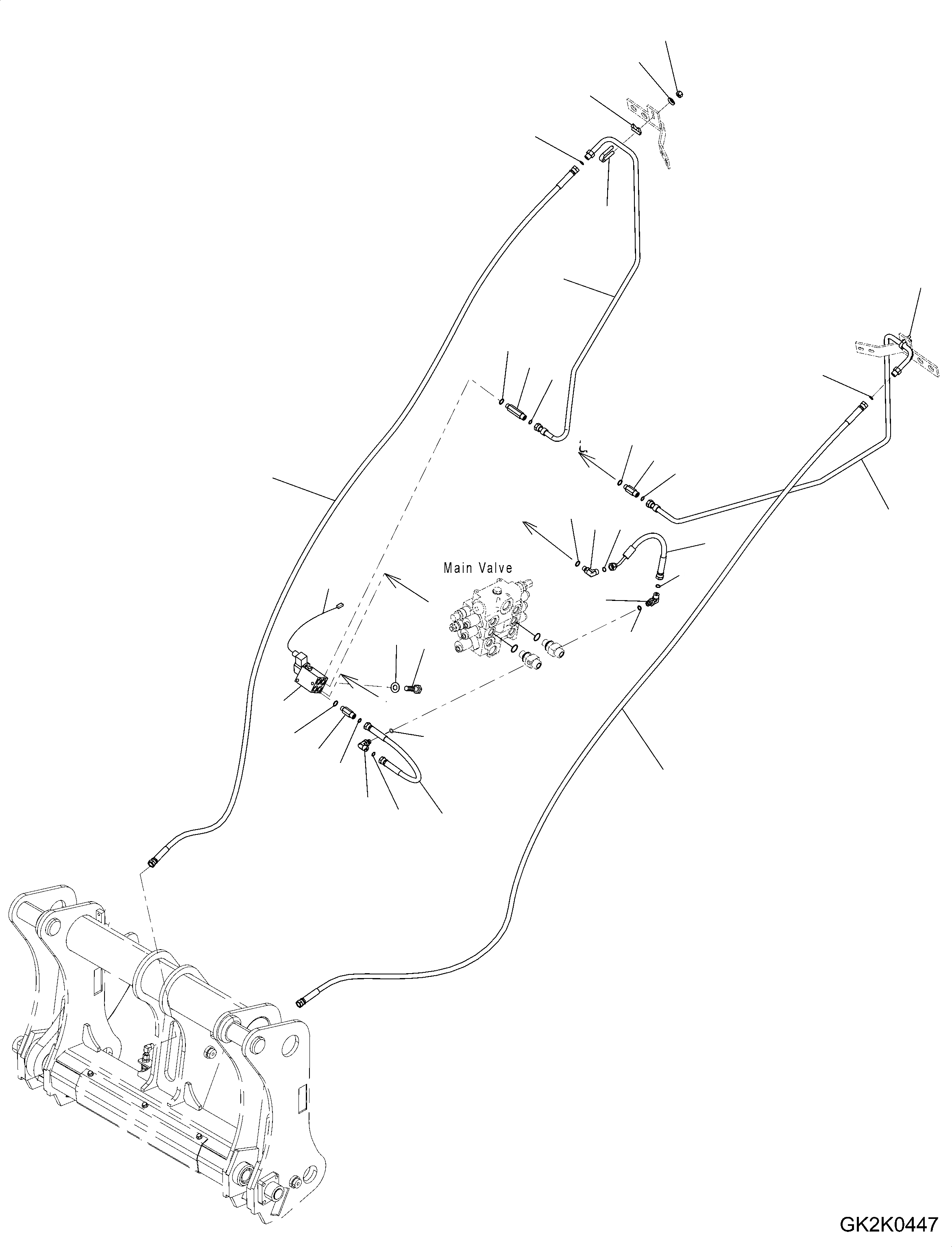 Main Valve

GK2K0447