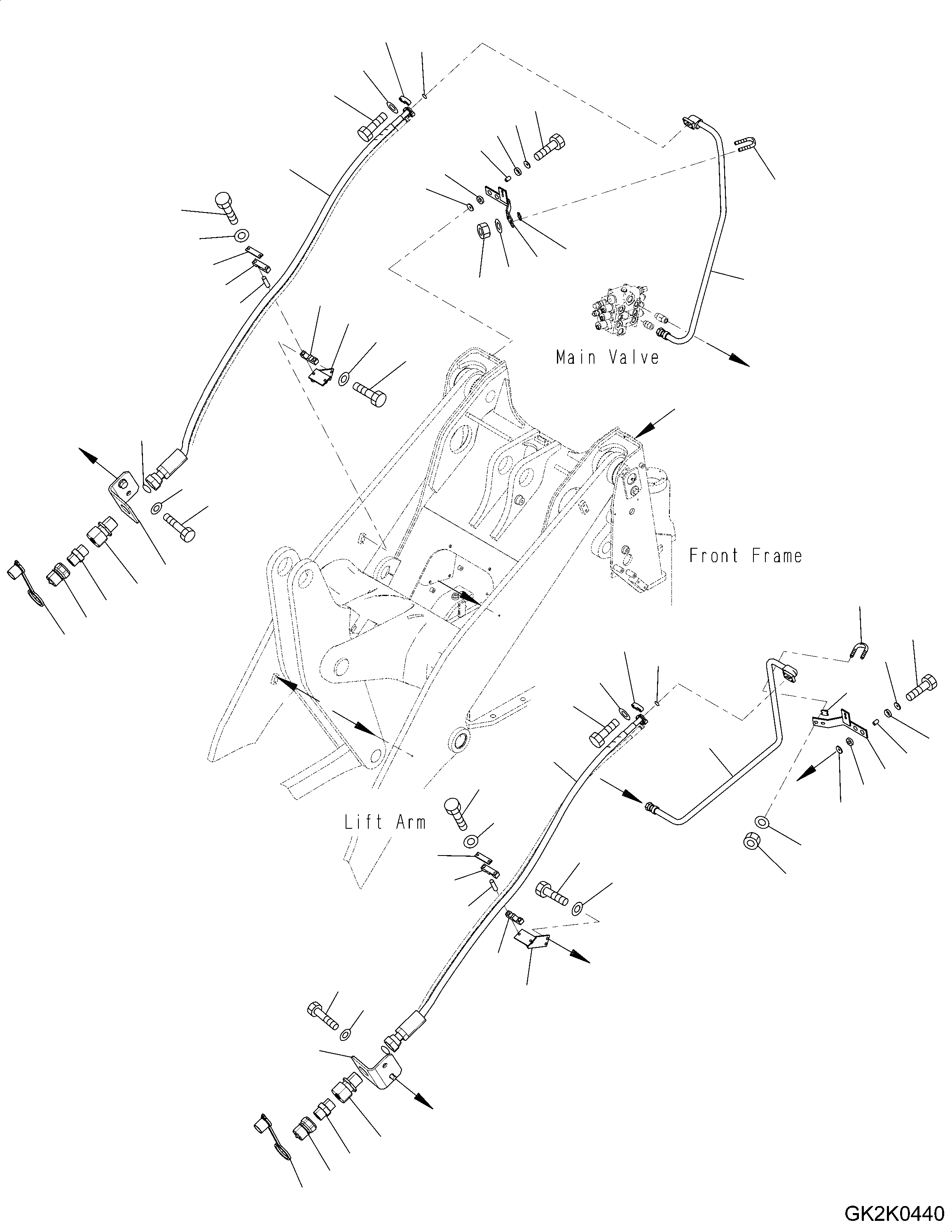 Main Valve

Front Frame

Lift Arm

GK2K0440