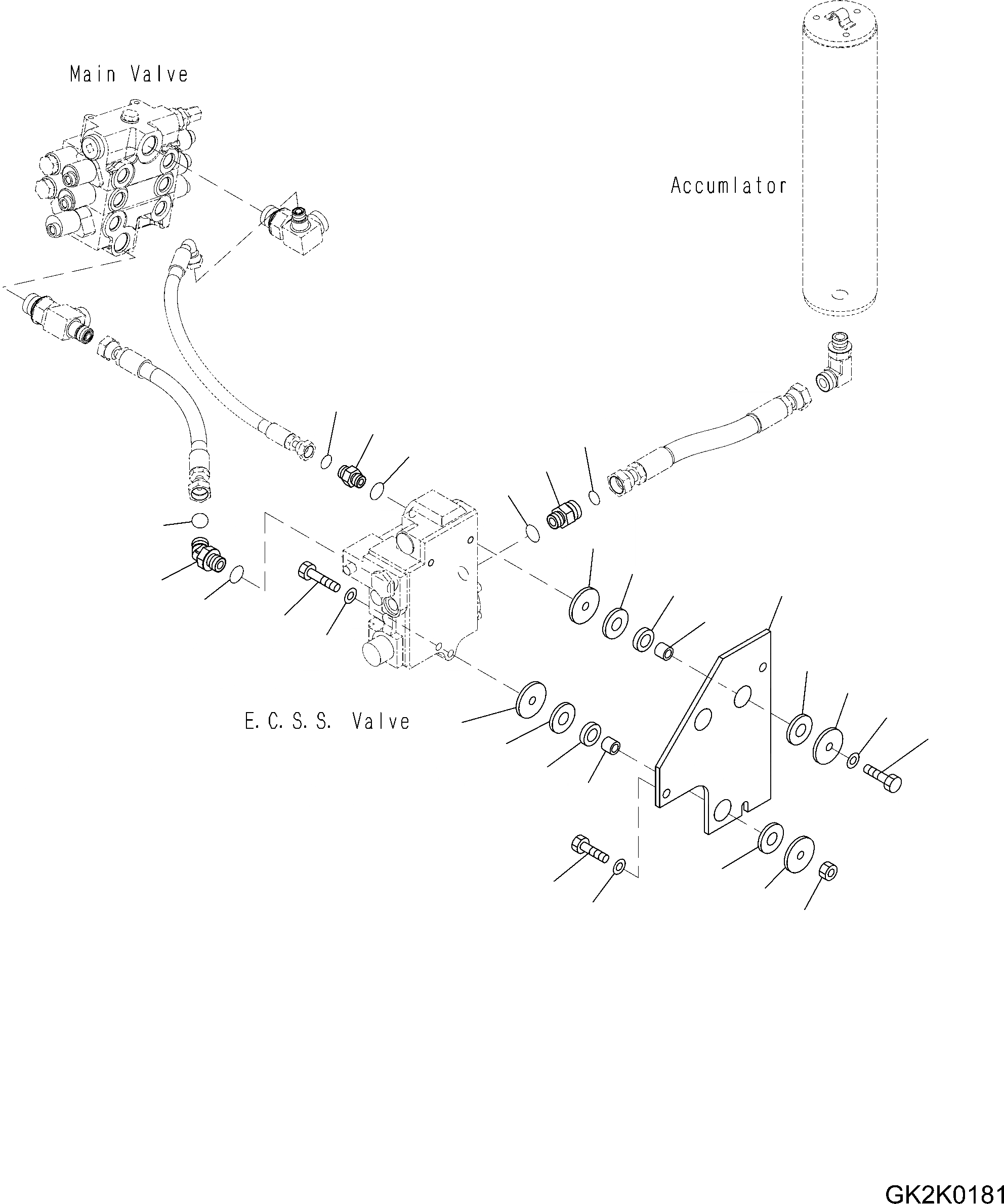 Main Valve

Accumlator

E. C. S. S. Valve

GK2K0181