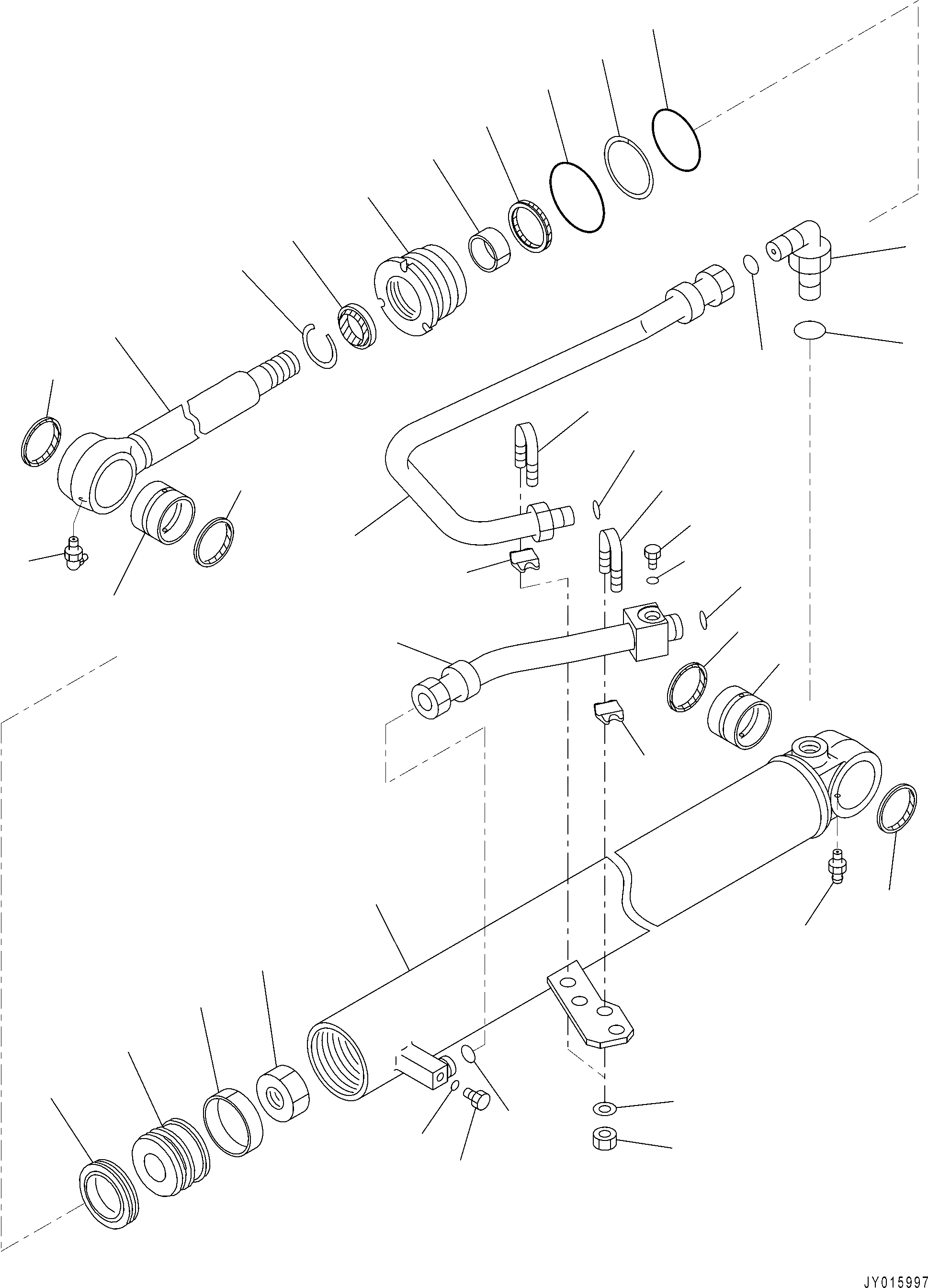 JY015997