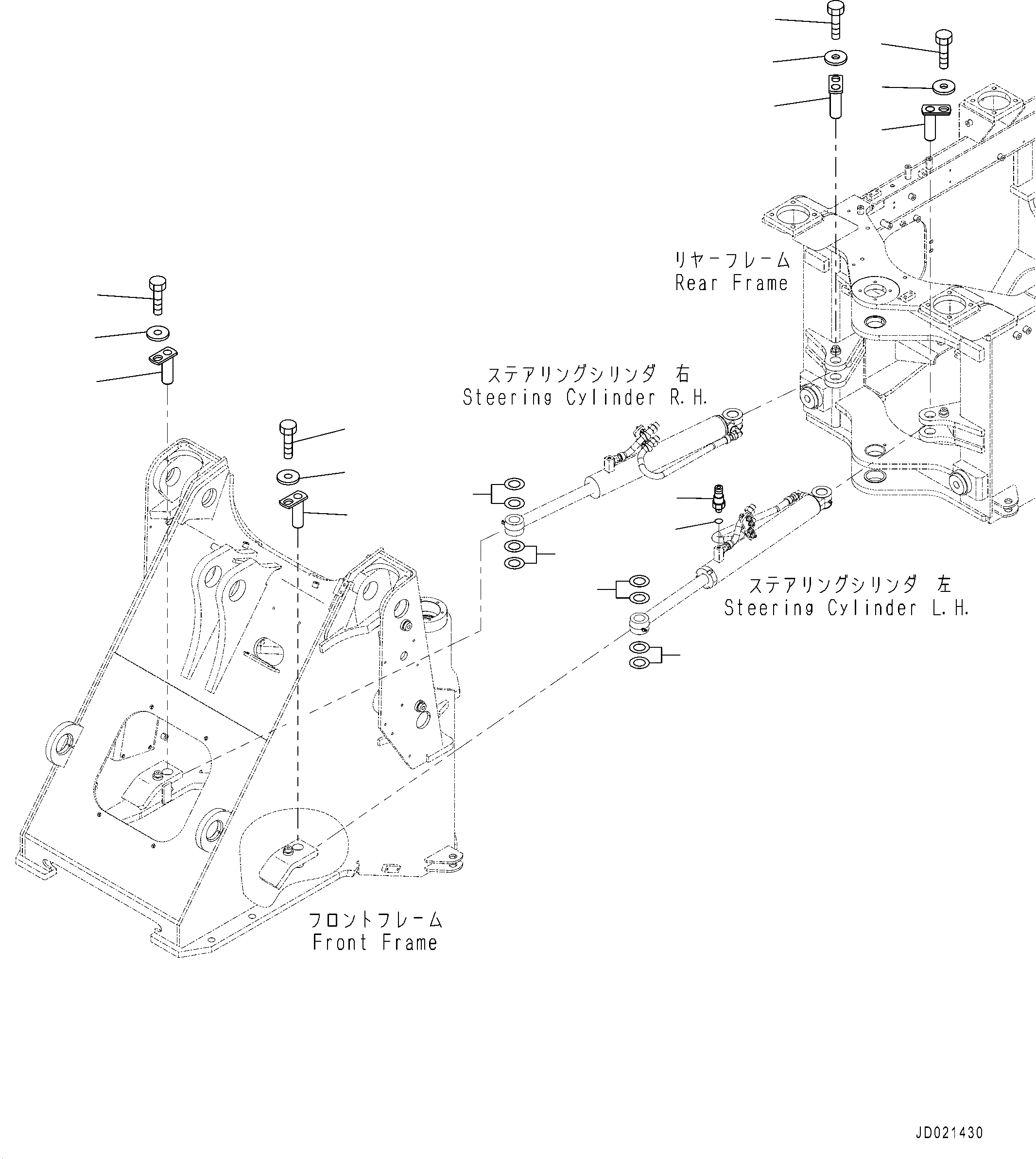 リヤーフレーム
Rear Frame

ステアリングシリンダ 右
Steering Cylinder R.H.

ステアリングシリンダ 左
Steering Cylinder L.H.

フロントフレーム
Front Frame

JD021430