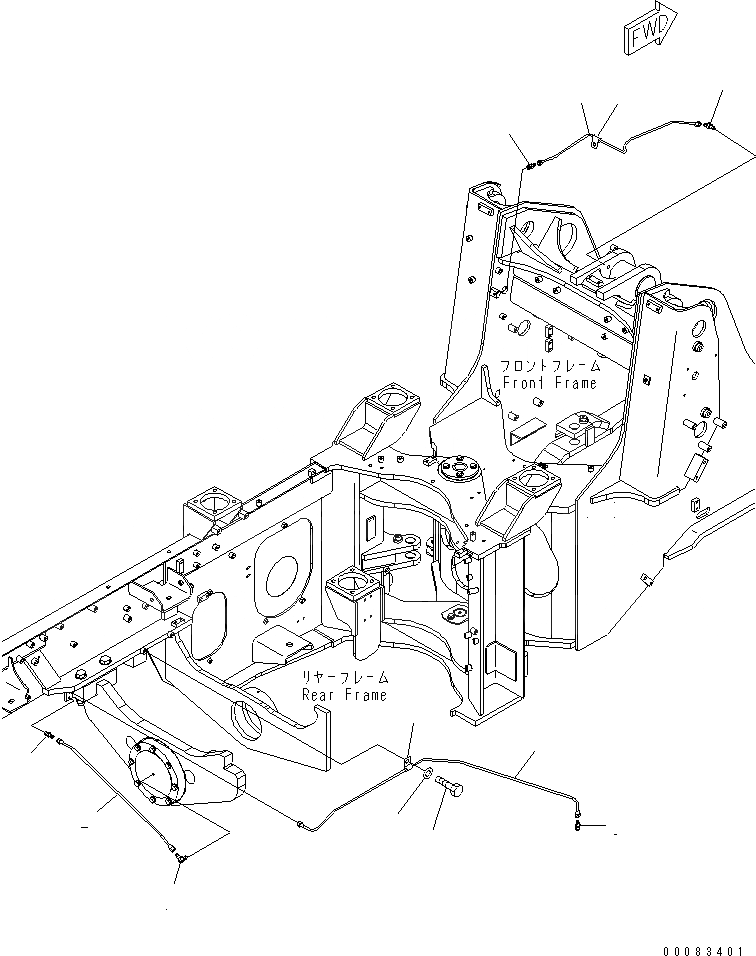 FWD

フロントフレーム
Front Frame

リヤーフレーム
Rear Frame

00083401