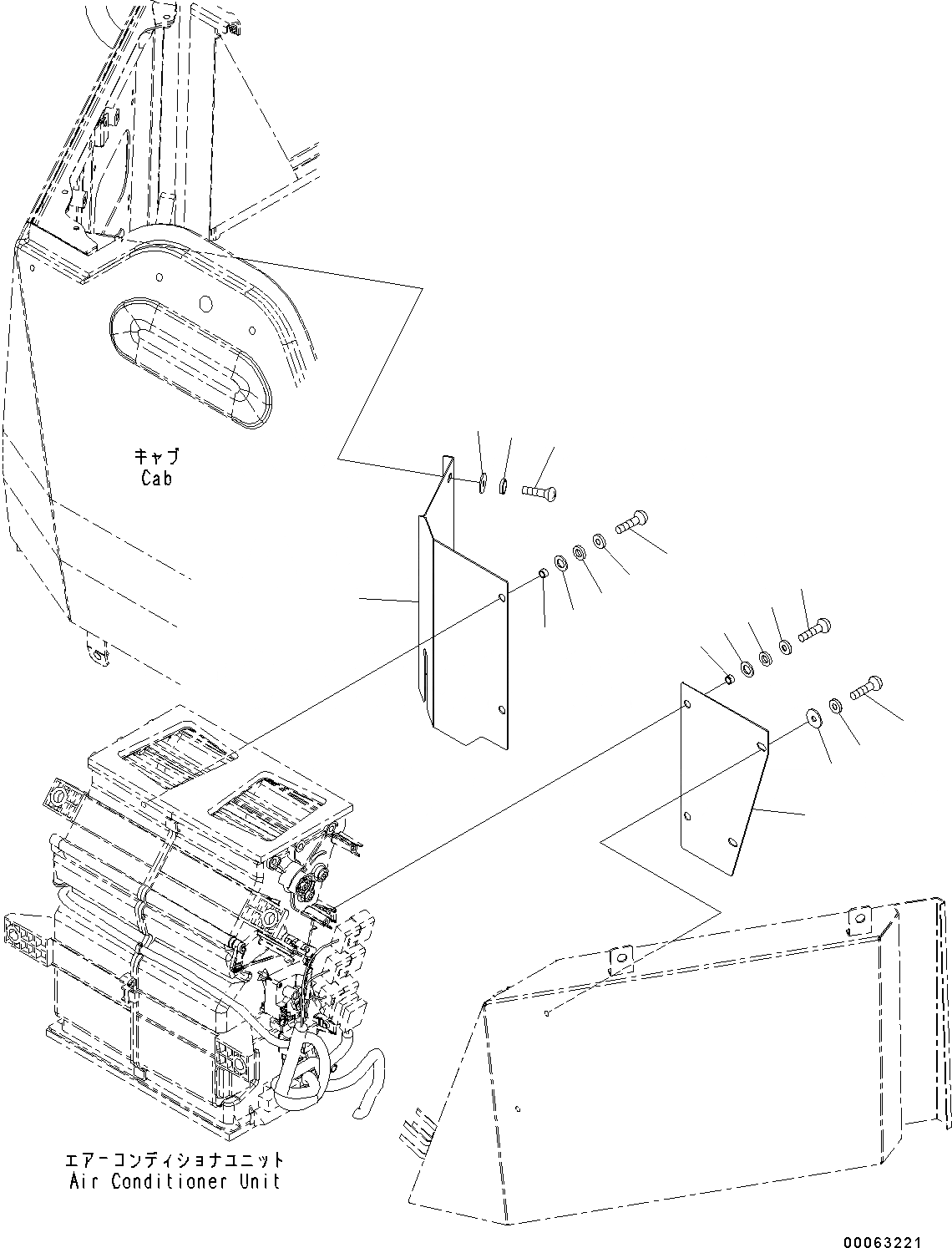 キャブ
Cab

エアーコンディショナユニット
Air Conditioner Unit

00063221