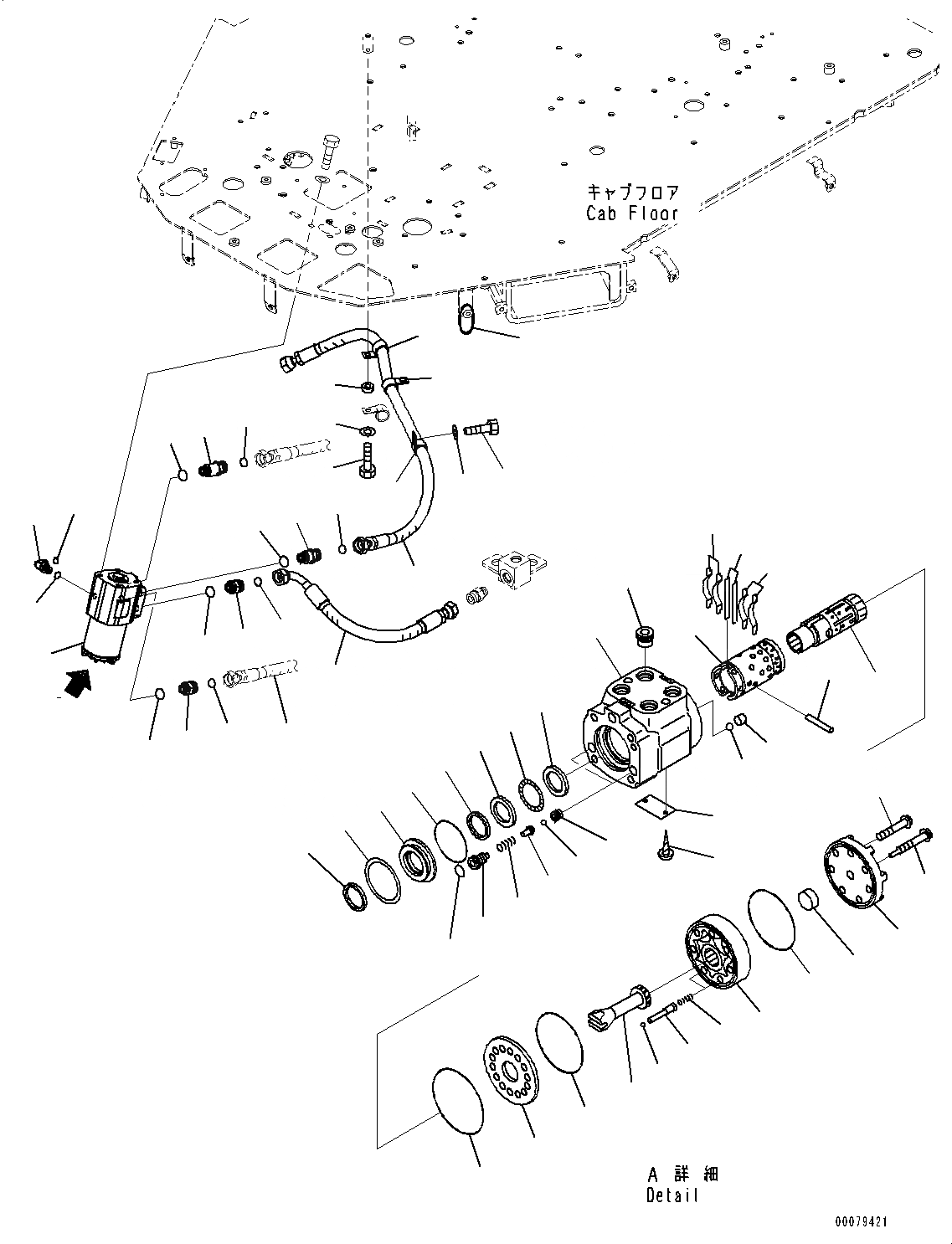 キャブフロア
Cab Floor

A 詳細
Detail

00079421