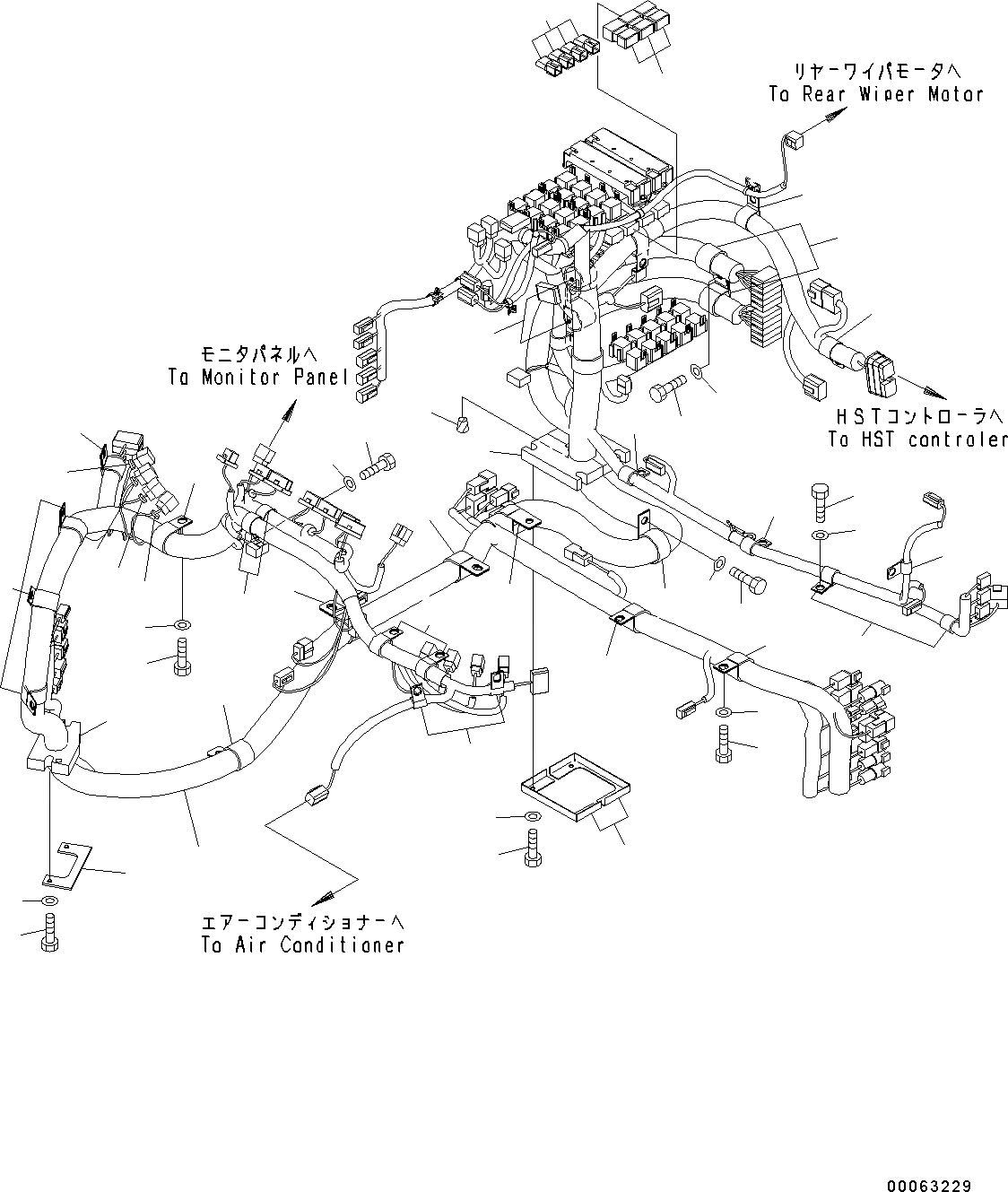 リヤーワイパモータへ
To Rear Wiper Motor

モニタパネルへ
To Monitor Panel

HSTコントローラへ
To HST controler

エアーコンディショナーへ
To Air Conditioner

00063229