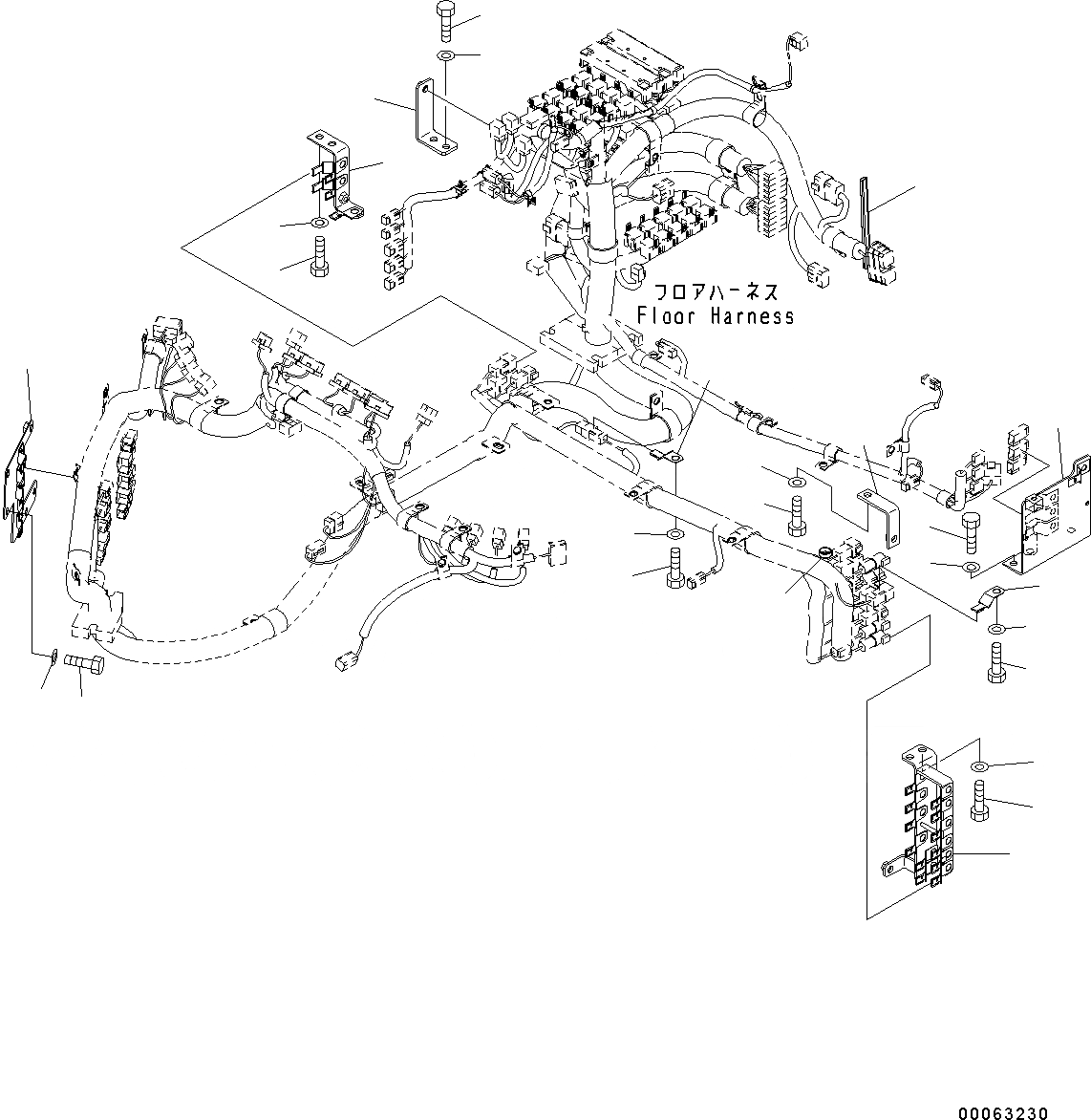 フロアハーネス
Floor Harness

00063230