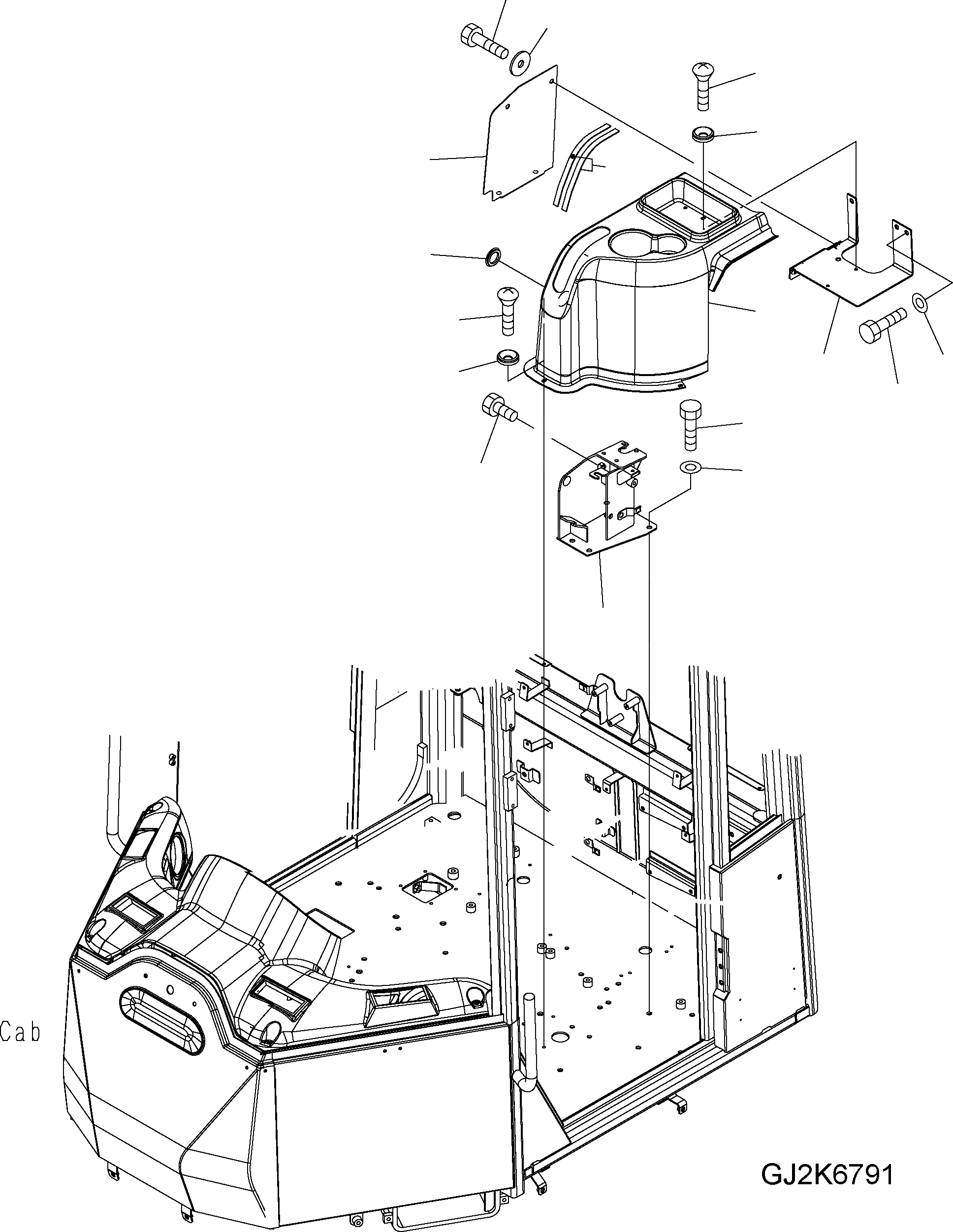 Cab

GJ2K6791