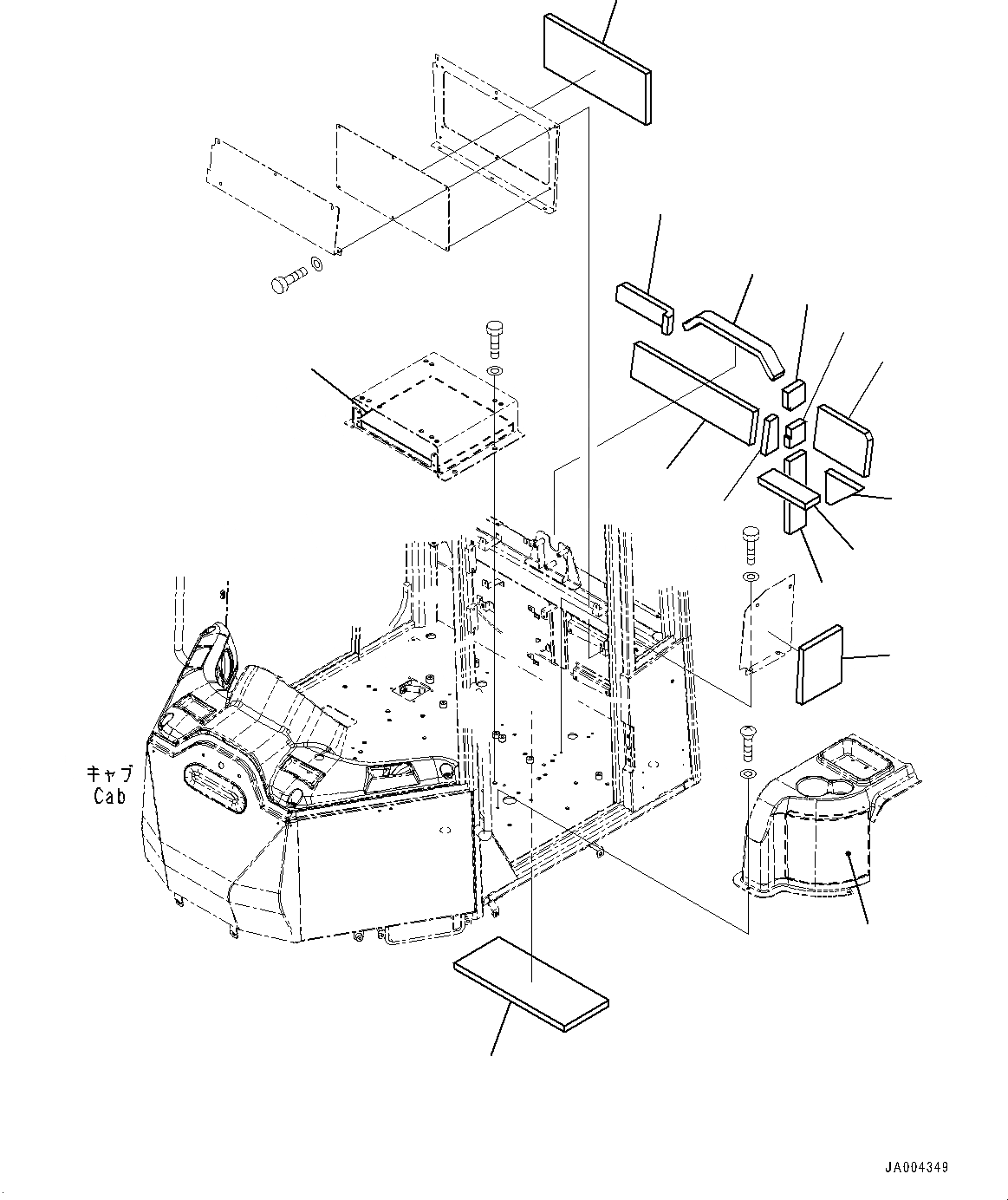 キャブ
Cab

JA004349