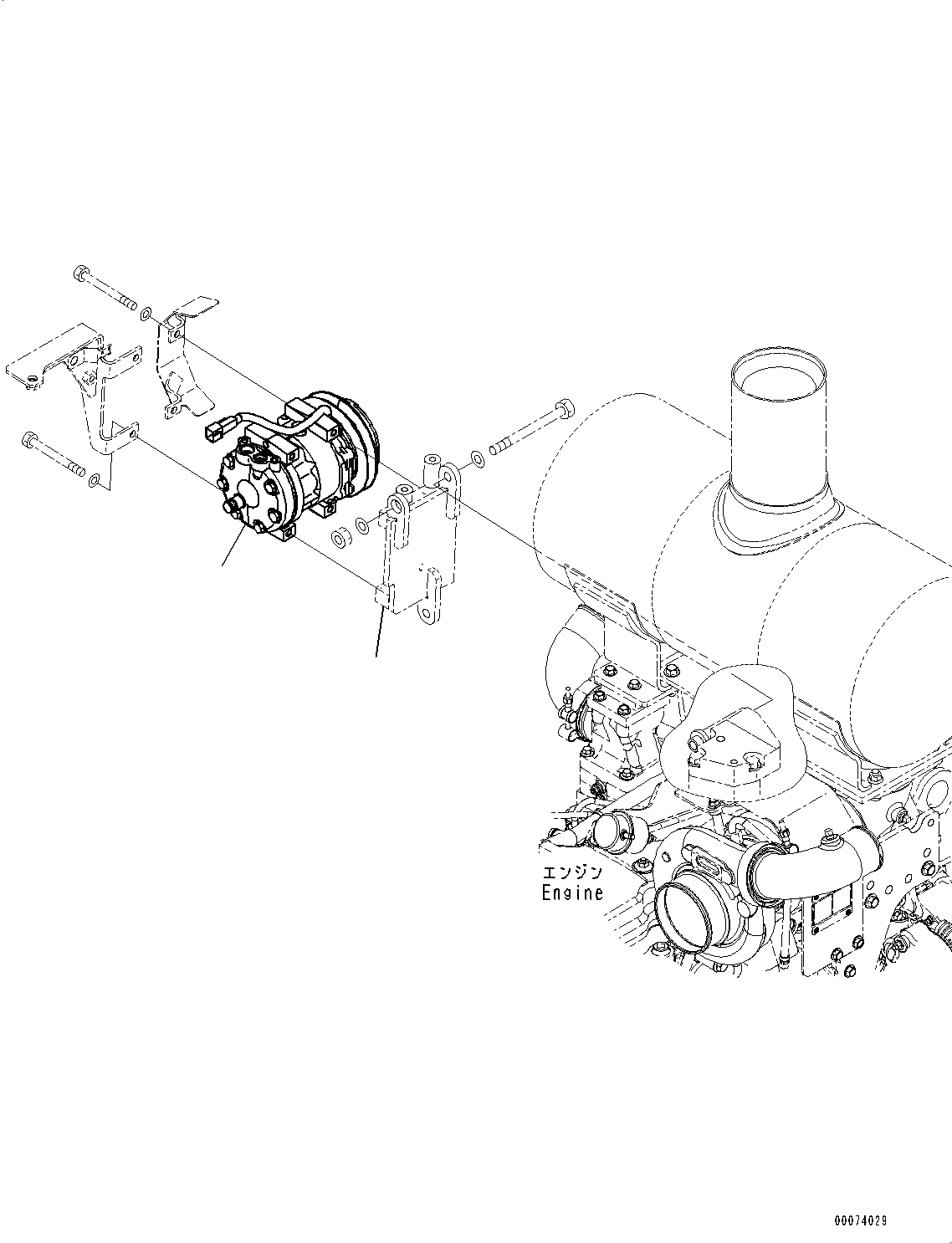 エンジン
Engine

00074029