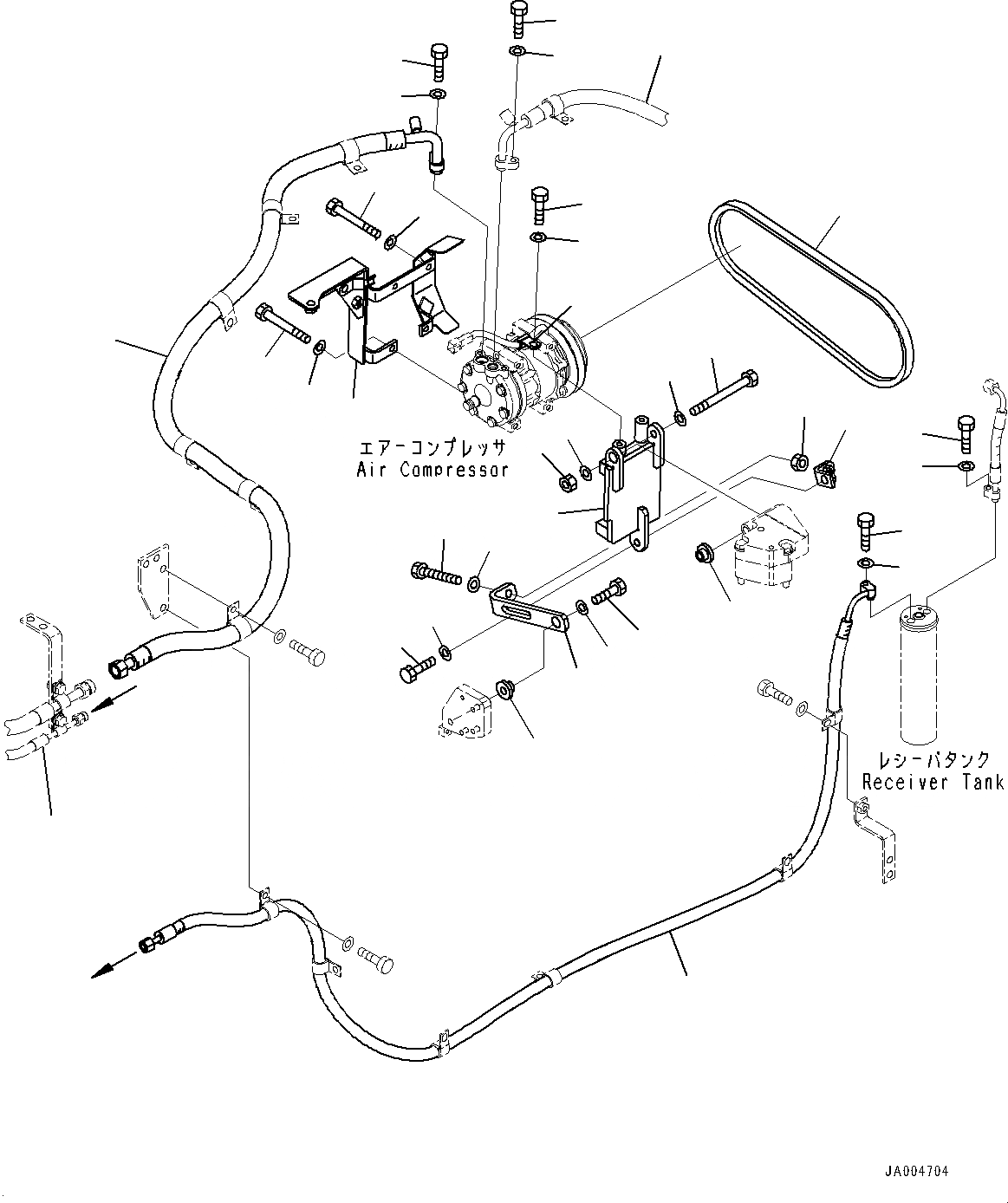 エアーコンプレッサ
Air Compressor

レシーバタンク
Receiver Tank

JA004704