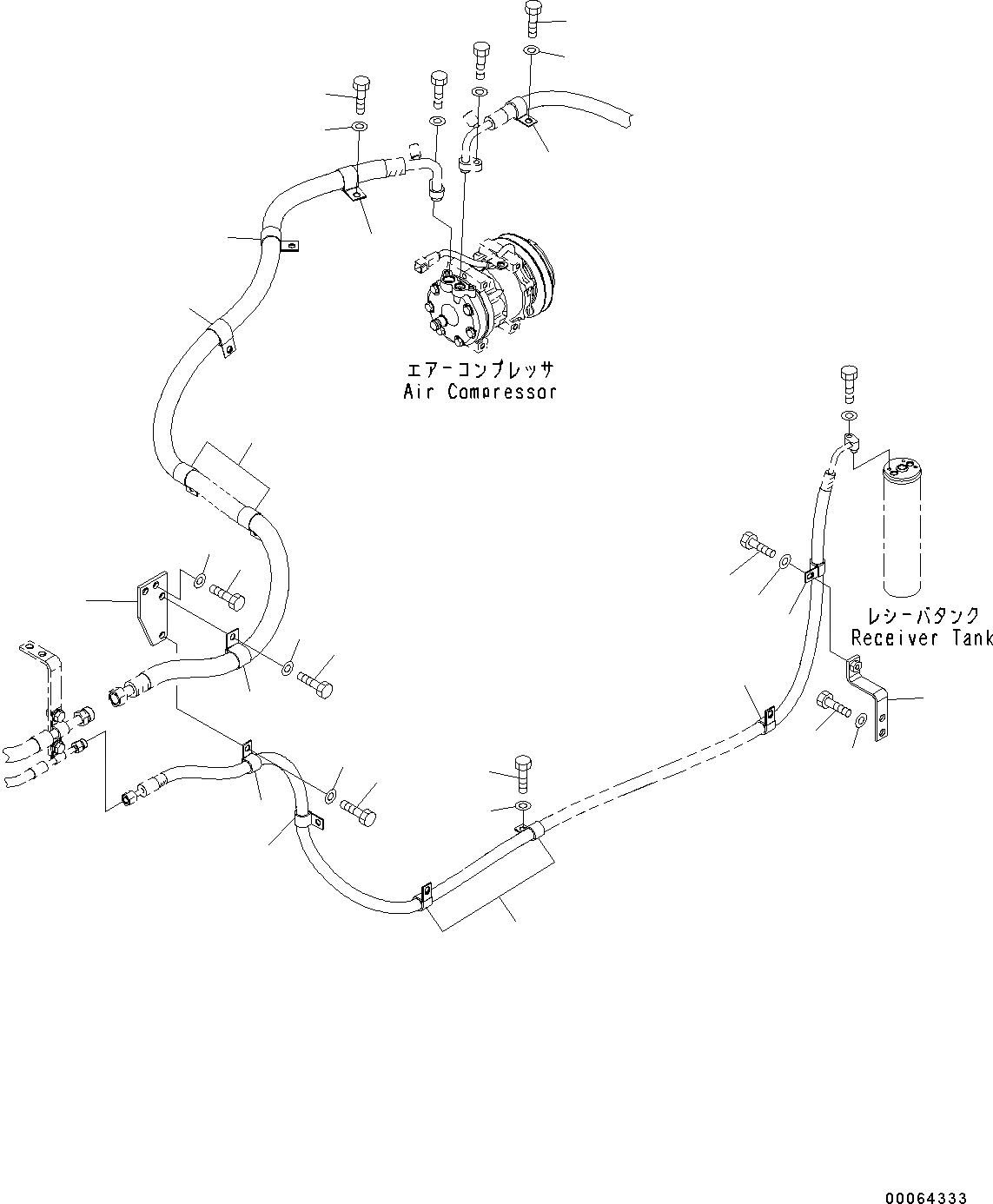 エアーコンプレッサ
Air Compressor

レシーバタンク
Receiver Tank

00064333