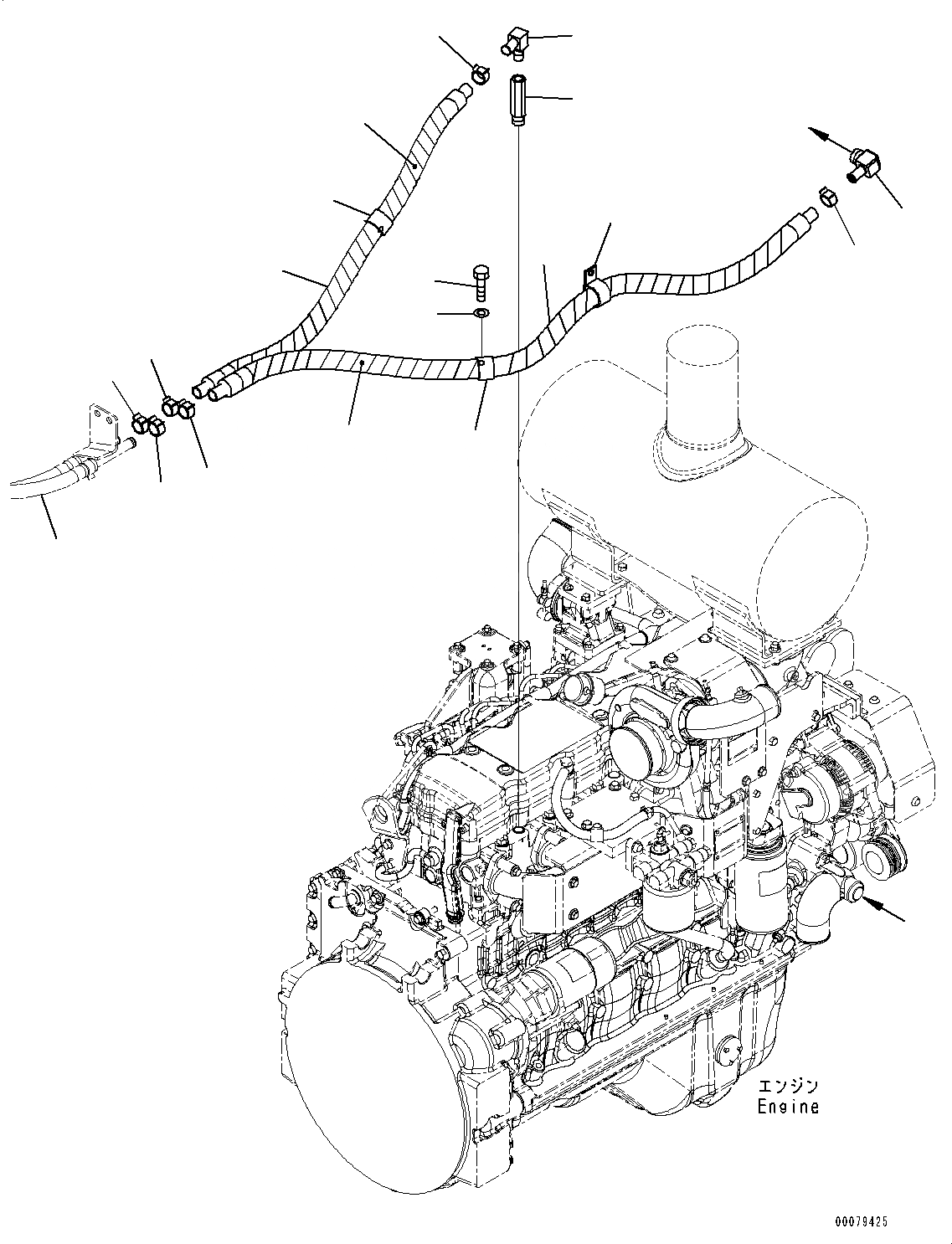 エンジン
Engine

00079425