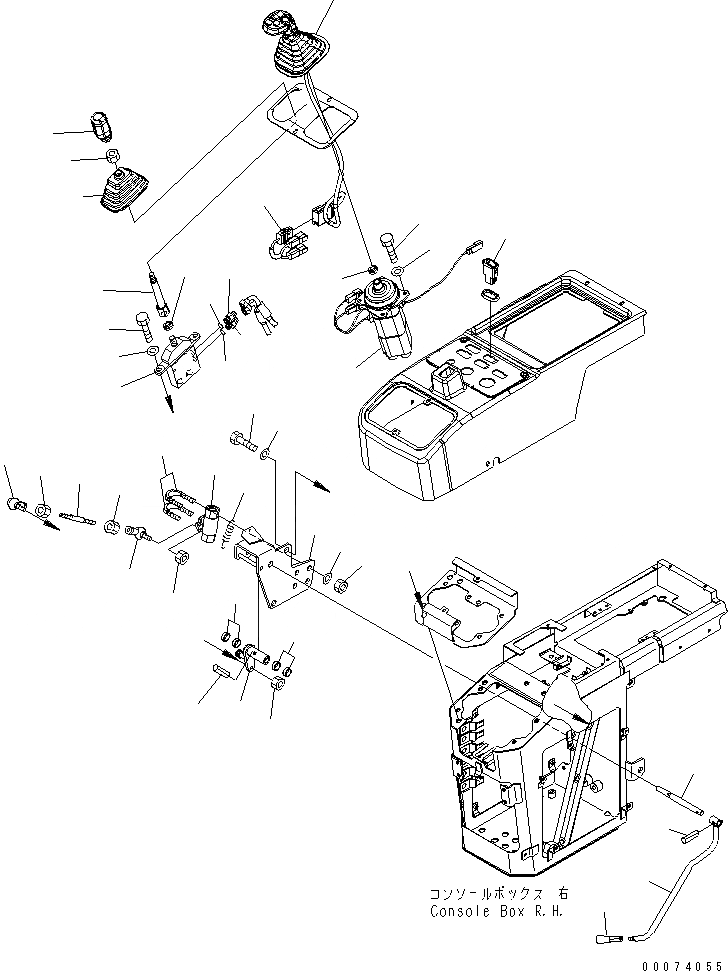 コンソールボックス 右
Console Box R.H.

00074055