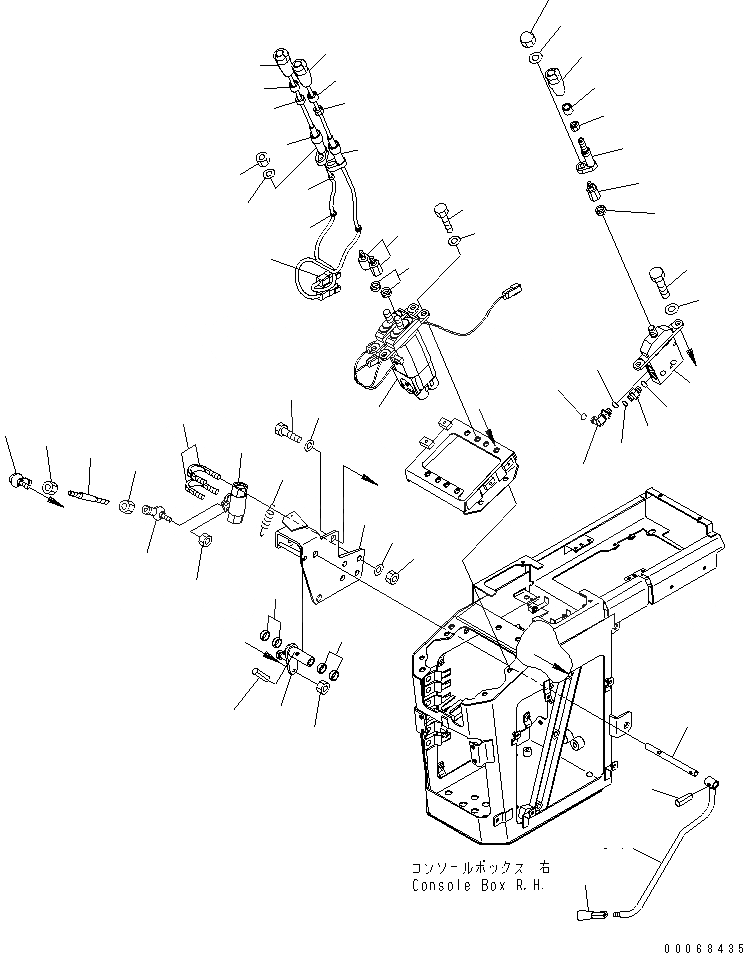 コンソールボックス 右
Console Box R.H.

00068435