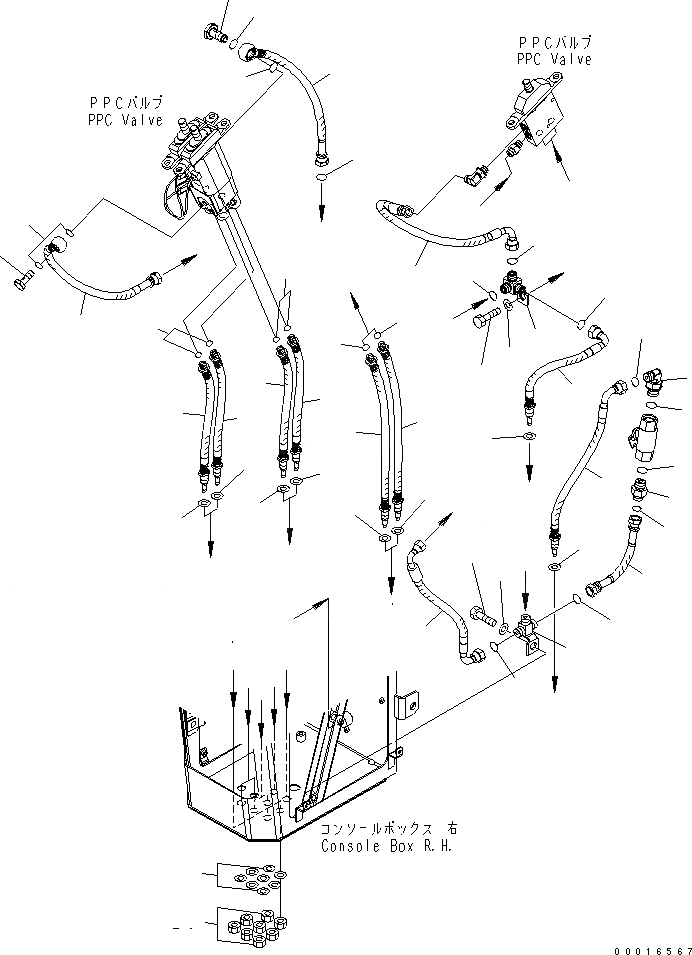 PPCバルブ
PPC Valve

PPCバルブ
PPC Valve

コンソールボックス 右
Console Box R.H.

00016567