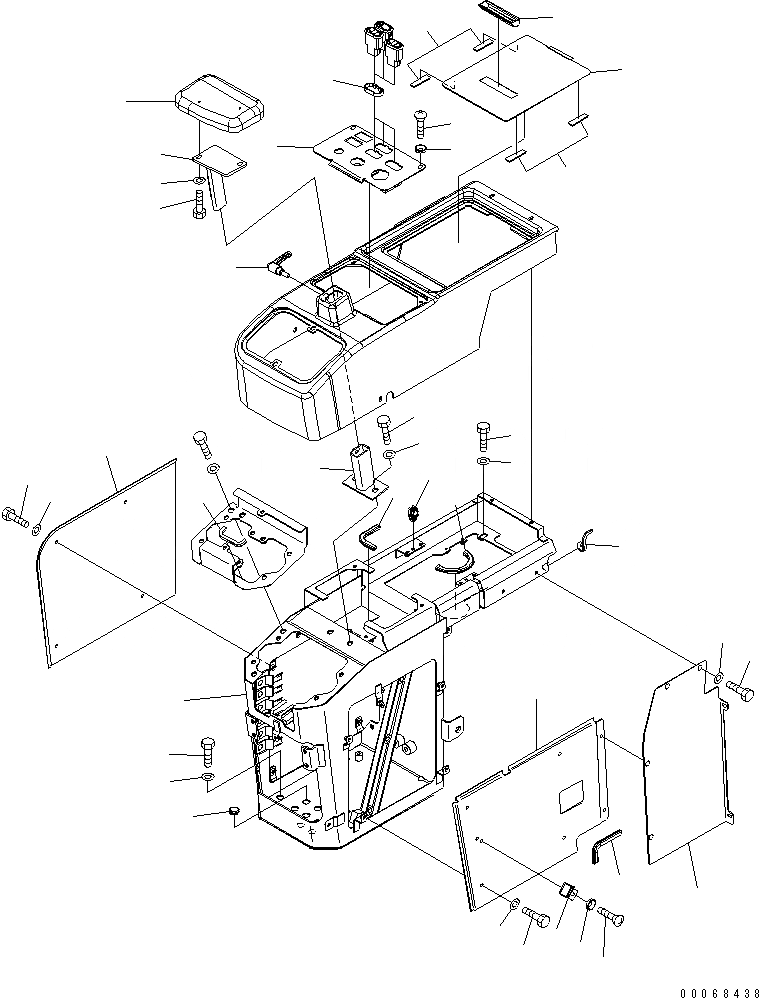 00068438