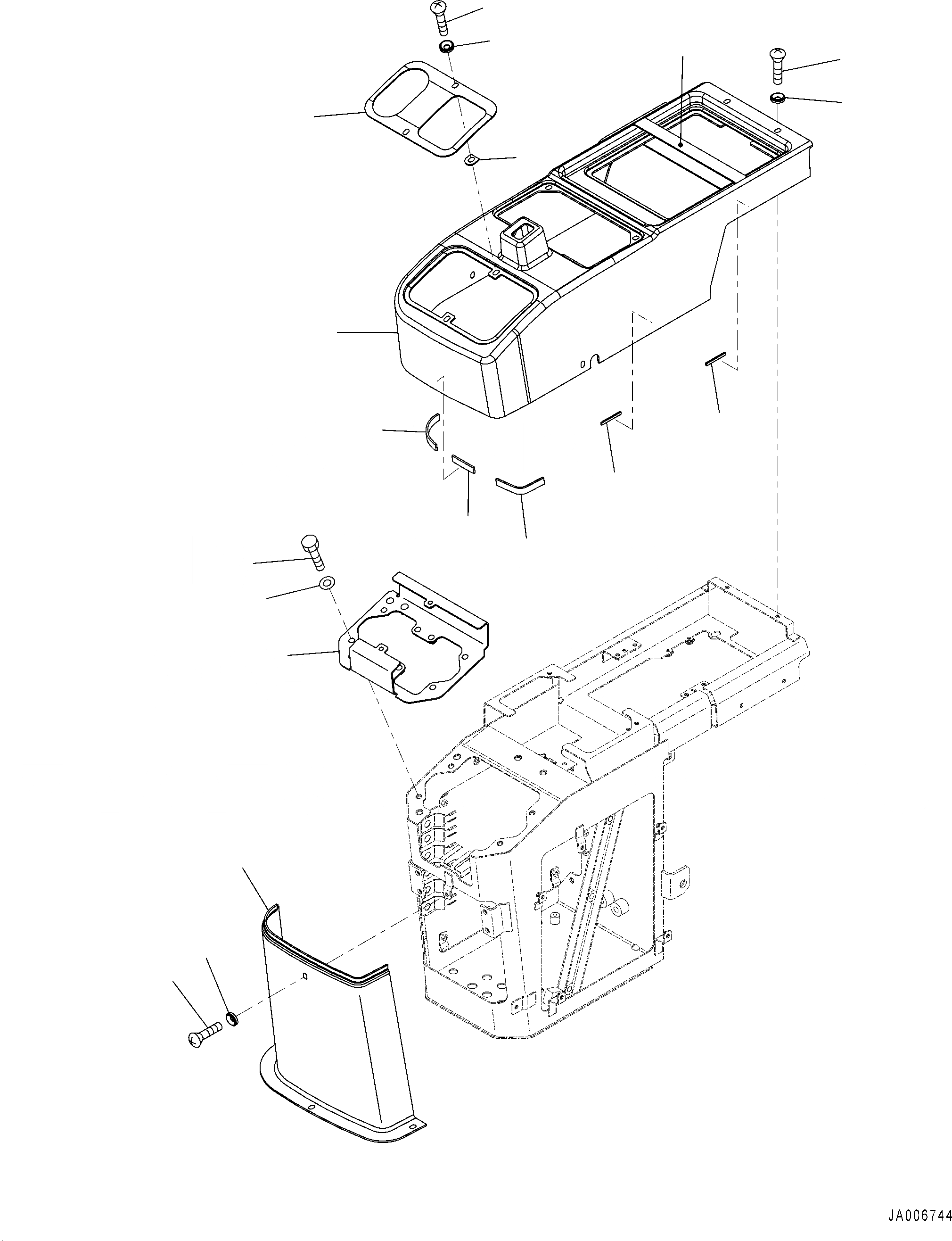 JA006744