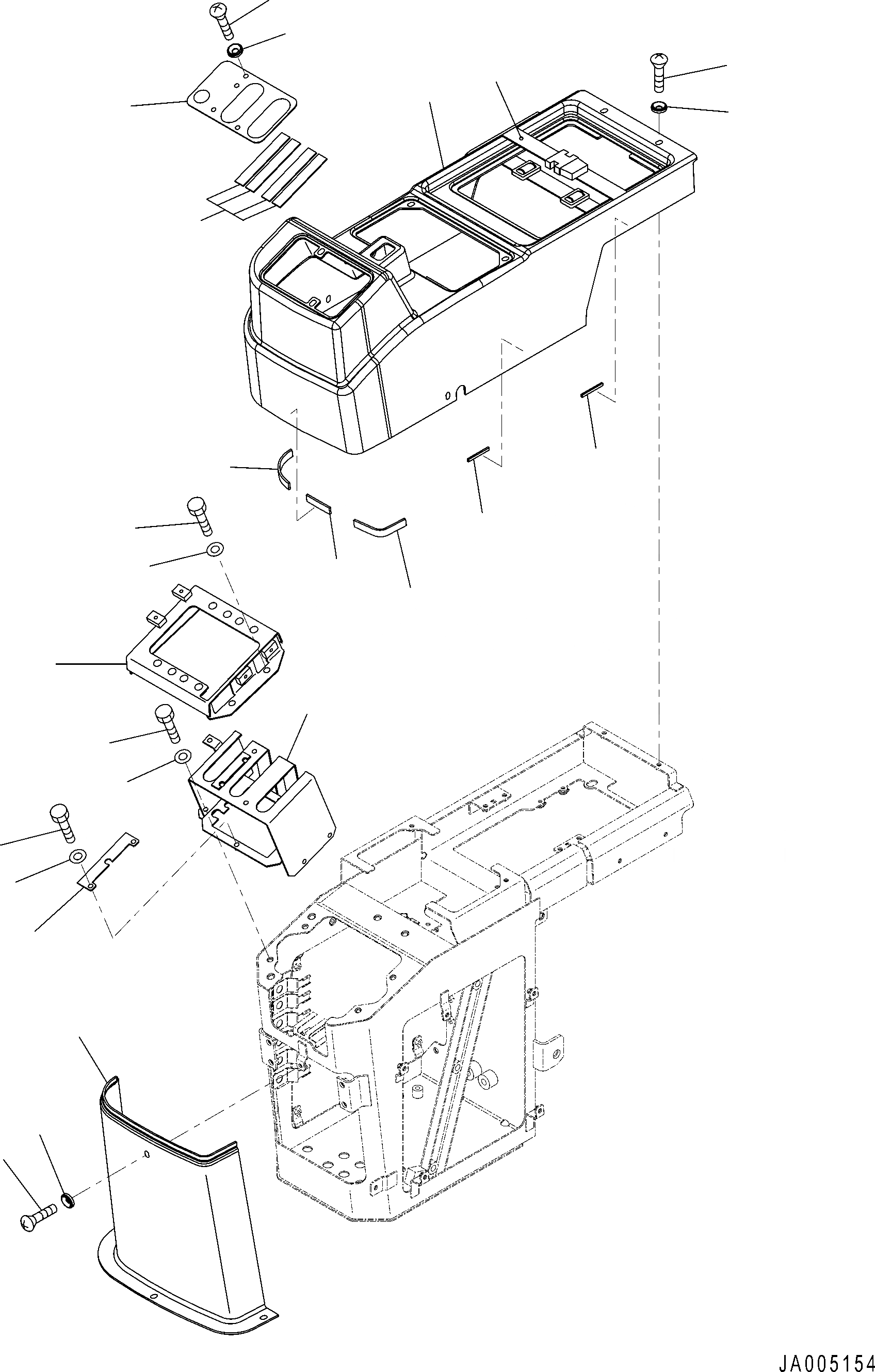 JA005154