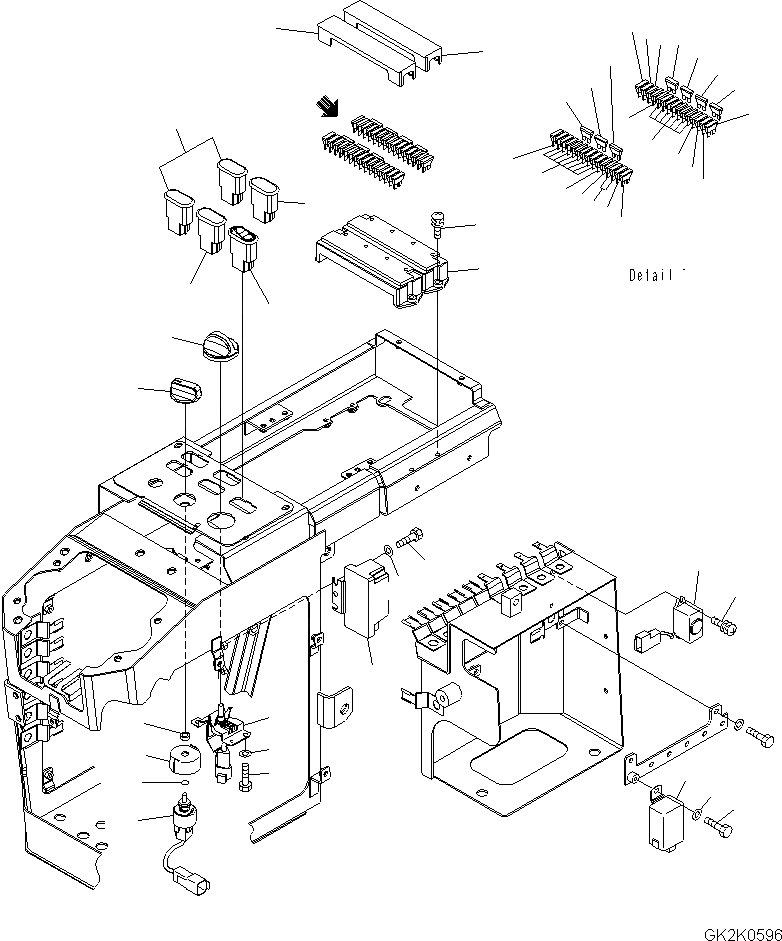 Detail

GK2K0596