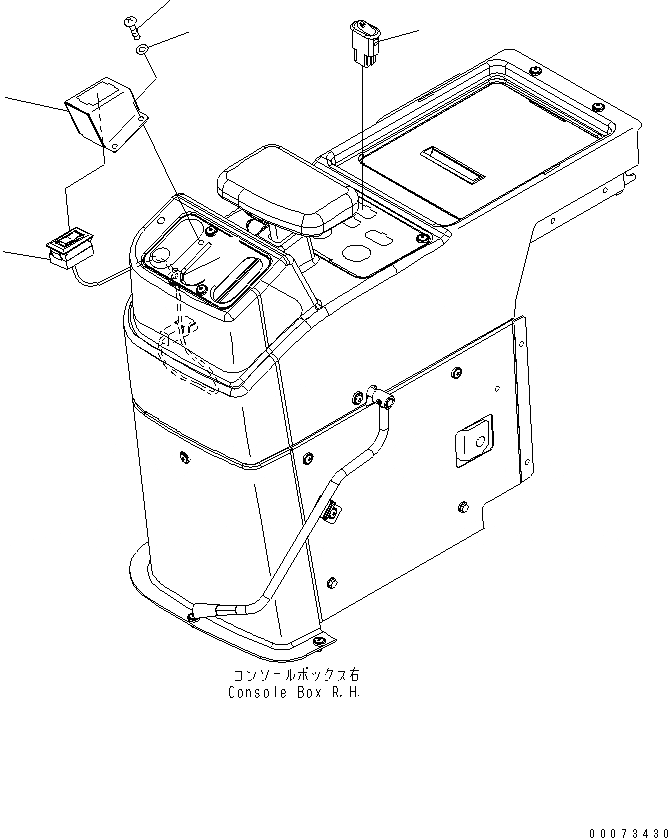 コンソールボックス右
Console Box R.H.

00073430