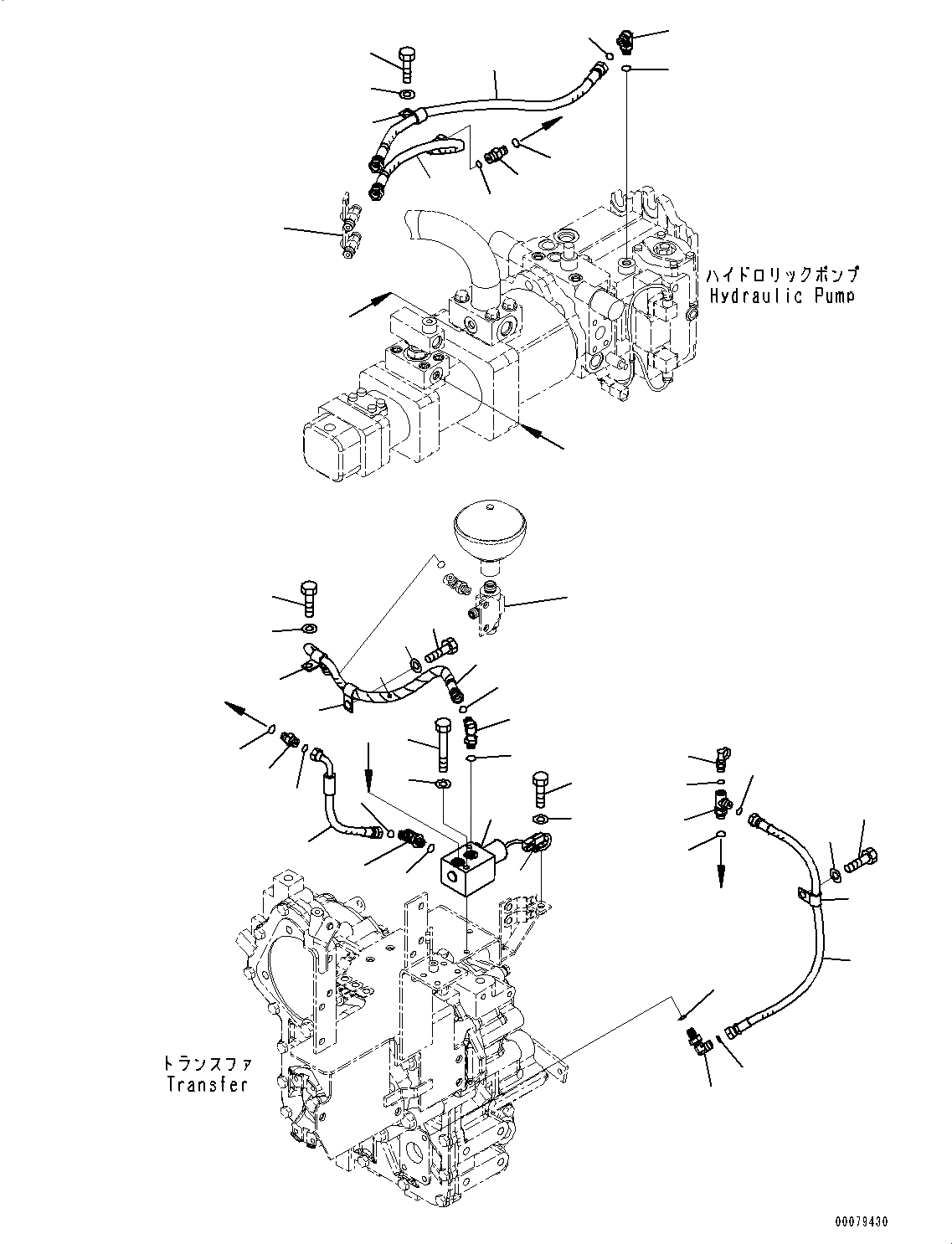 ハイドロリックポンプ
Hydraulic Pump

トランスファ
Transfer

00079430